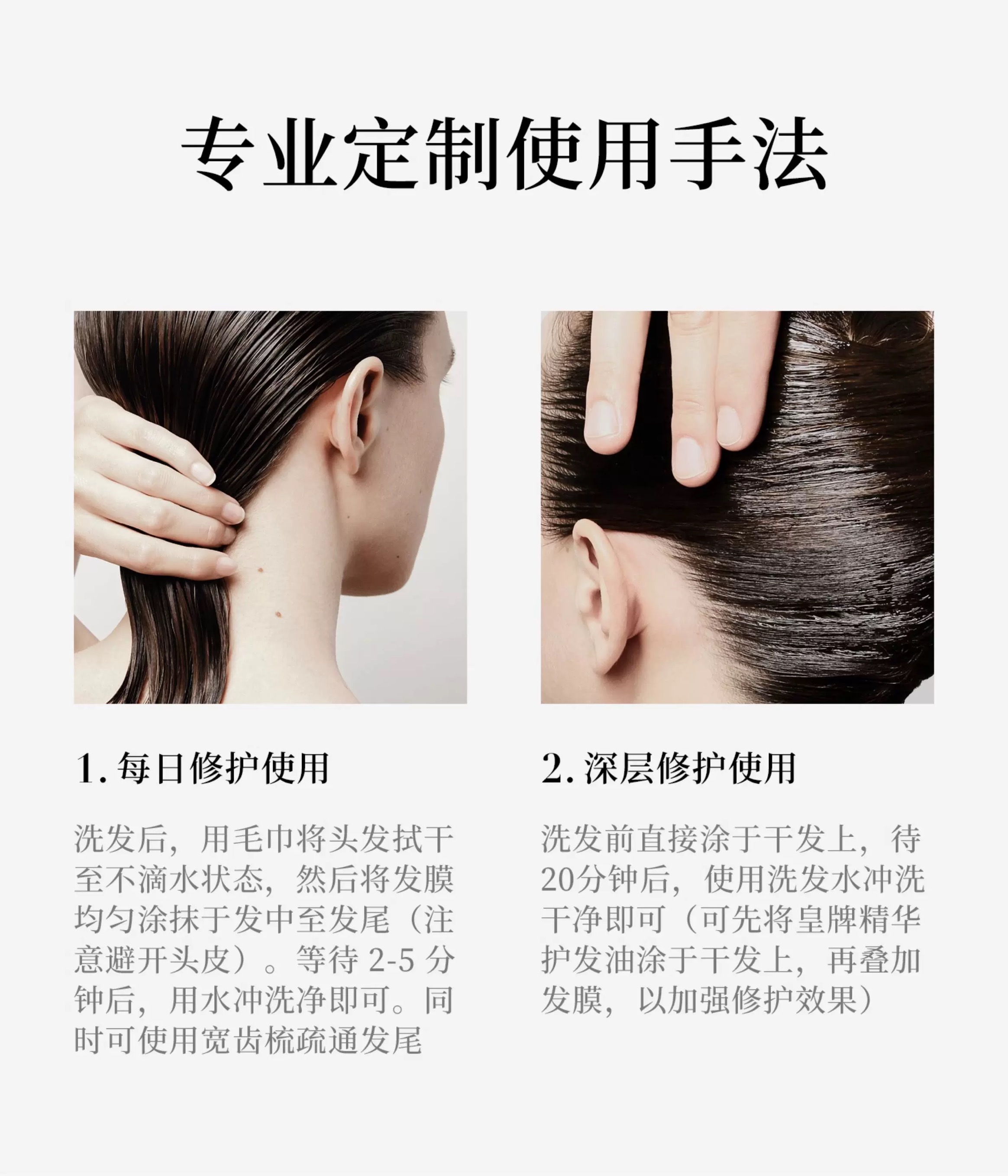 专业定制使用手法

1. 每日修护使用

洗发后，用毛巾将头发拭干至不滴水状态，然后将发膜均匀涂抹于发中至发尾（注意避开头皮）。等待 2-5 分钟后，用水冲洗净即可。同时可使用宽齿梳疏通发尾

2. 深层修护使用

洗发前直接涂于干发上，待20分钟后，使用洗发水冲洗干净即可（可先将皇牌精华护发油涂于干发上，再叠加发膜，以加强修护效果）