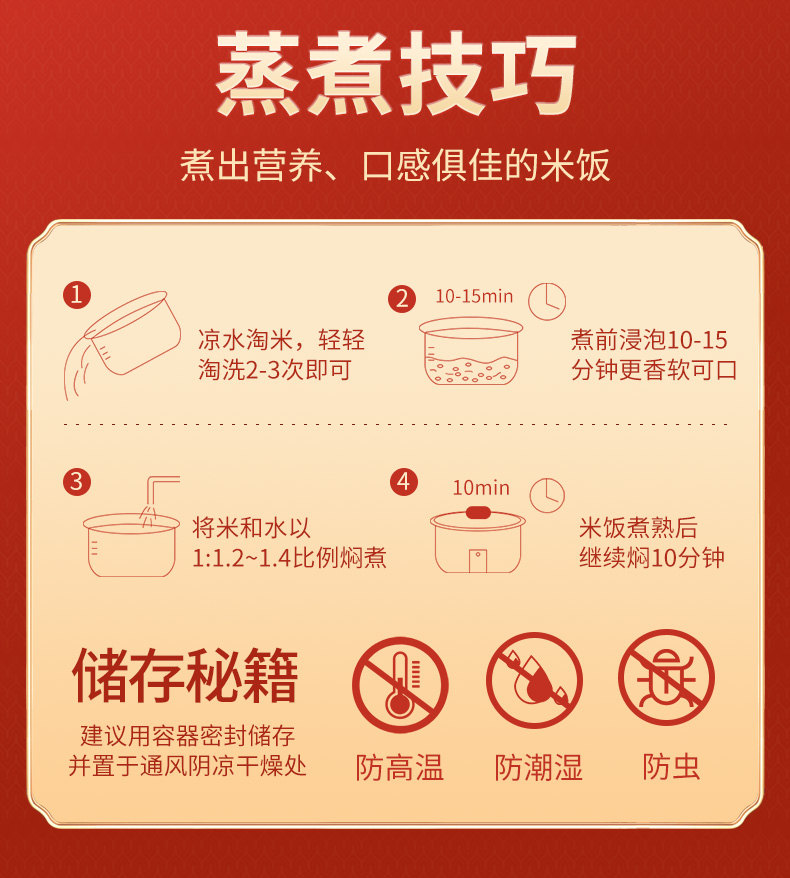 蒸煮技巧

煮出营养、口感俱佳的米饭

1

凉水淘米，轻轻淘洗2-3次即可

2

10-15min

煮前浸泡10-15分钟更香软可口

3

将米和水以1:1.2~1.4比例焖煮

4

10min

米饭煮熟后继续焖10分钟

储存秘籍

建议用容器密封储存并置于通风阴凉干燥处

防高温

防潮湿

防虫