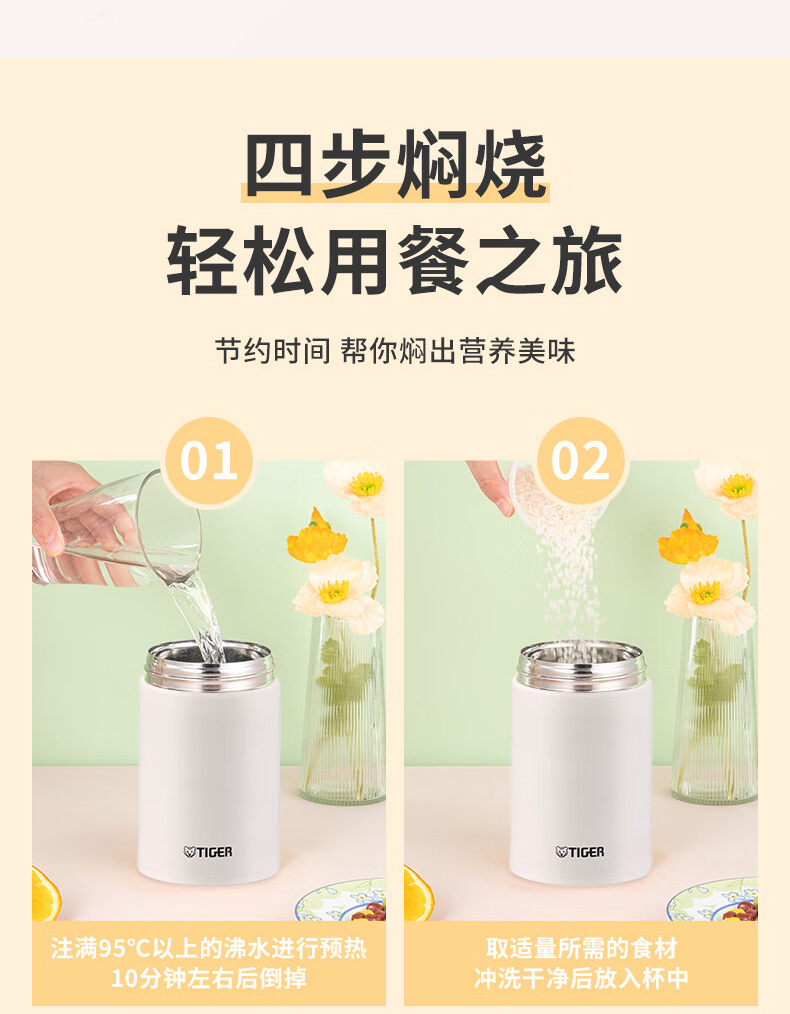 四步焖烧
轻松用餐之旅

节约时间 帮你焖出营养美味

01

TIGER

注满95°C以上的沸水进行预热
10分钟左右后倒掉

02

TIGER

取适量所需的食材
冲洗干净后放入杯中