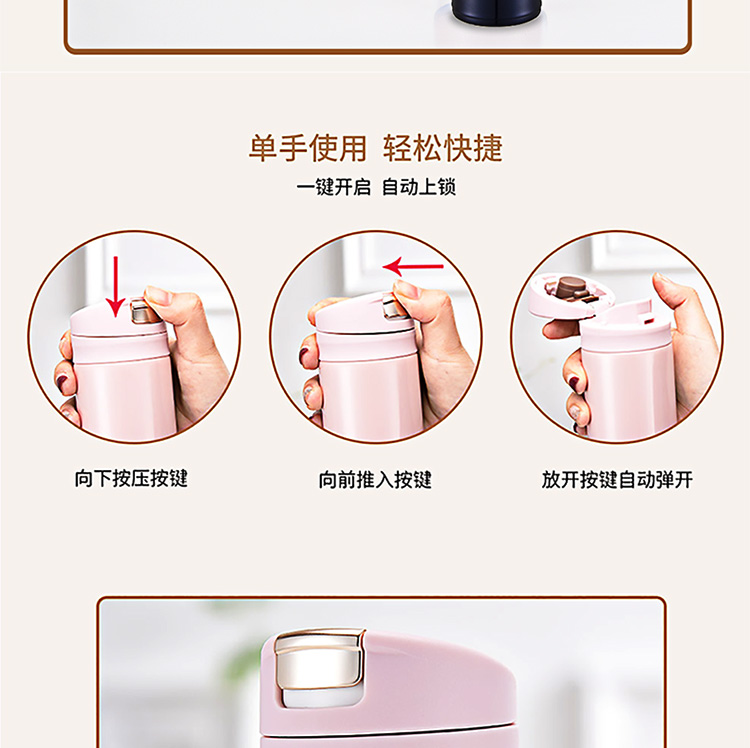 单手使用 轻松快捷

一键开启 自动上锁

向下按压按键

向前推入按键

放开按键自动弹开