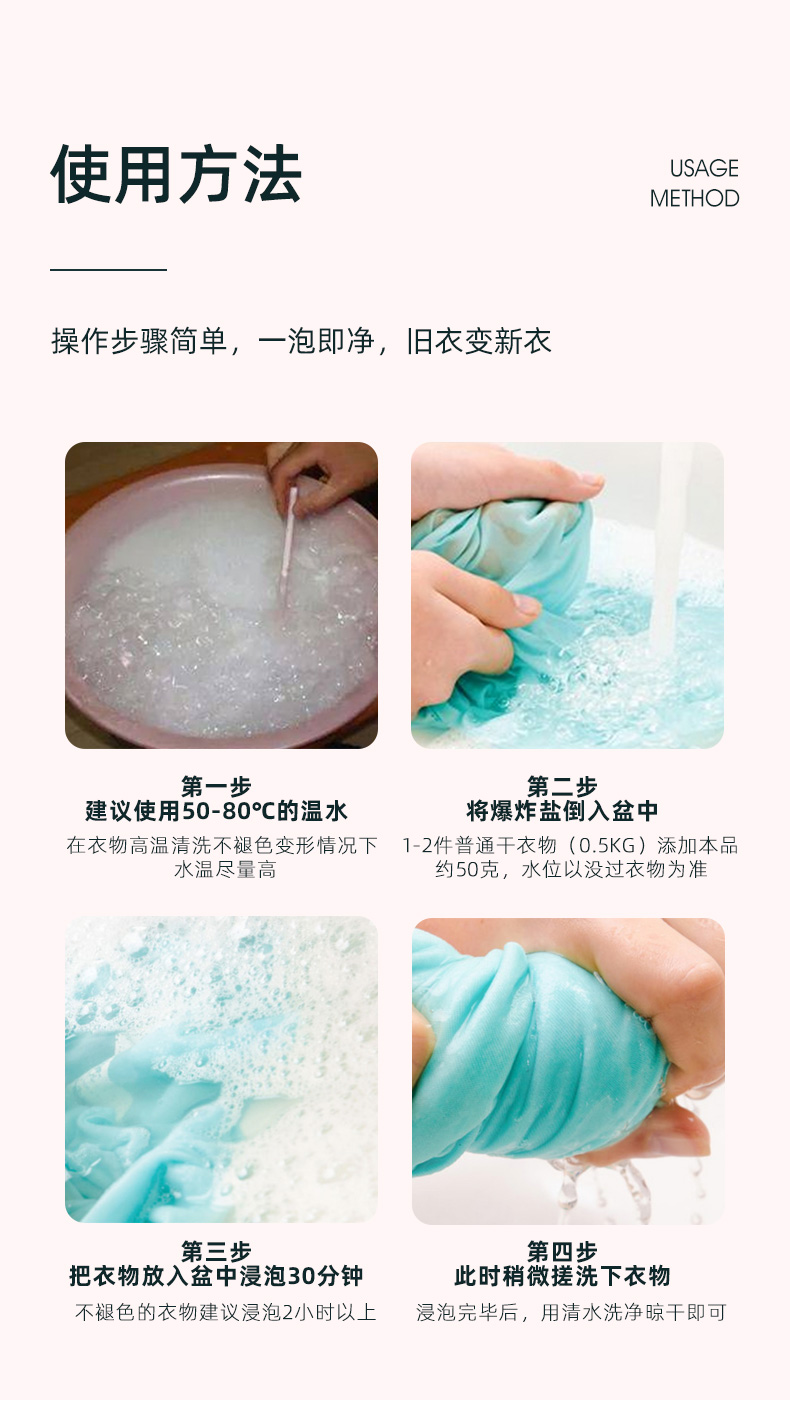 使用方法

USAGE
METHOD

操作步骤简单，一泡即净，旧衣变新衣

第一步
建议使用50-80℃的温水
在衣物高温清洗不褪色变形情况下水温尽量高

第二步
将爆炸盐倒入盆中
1-2件普通干衣物（0.5KG）添加本品约50克，水位以没过衣物为准

第三步
把衣物放入盆中浸泡30分钟
不褪色的衣物建议浸泡2小时以上

第四步
此时稍微搓洗下衣物
浸泡完毕后，用清水洗净晾干即可