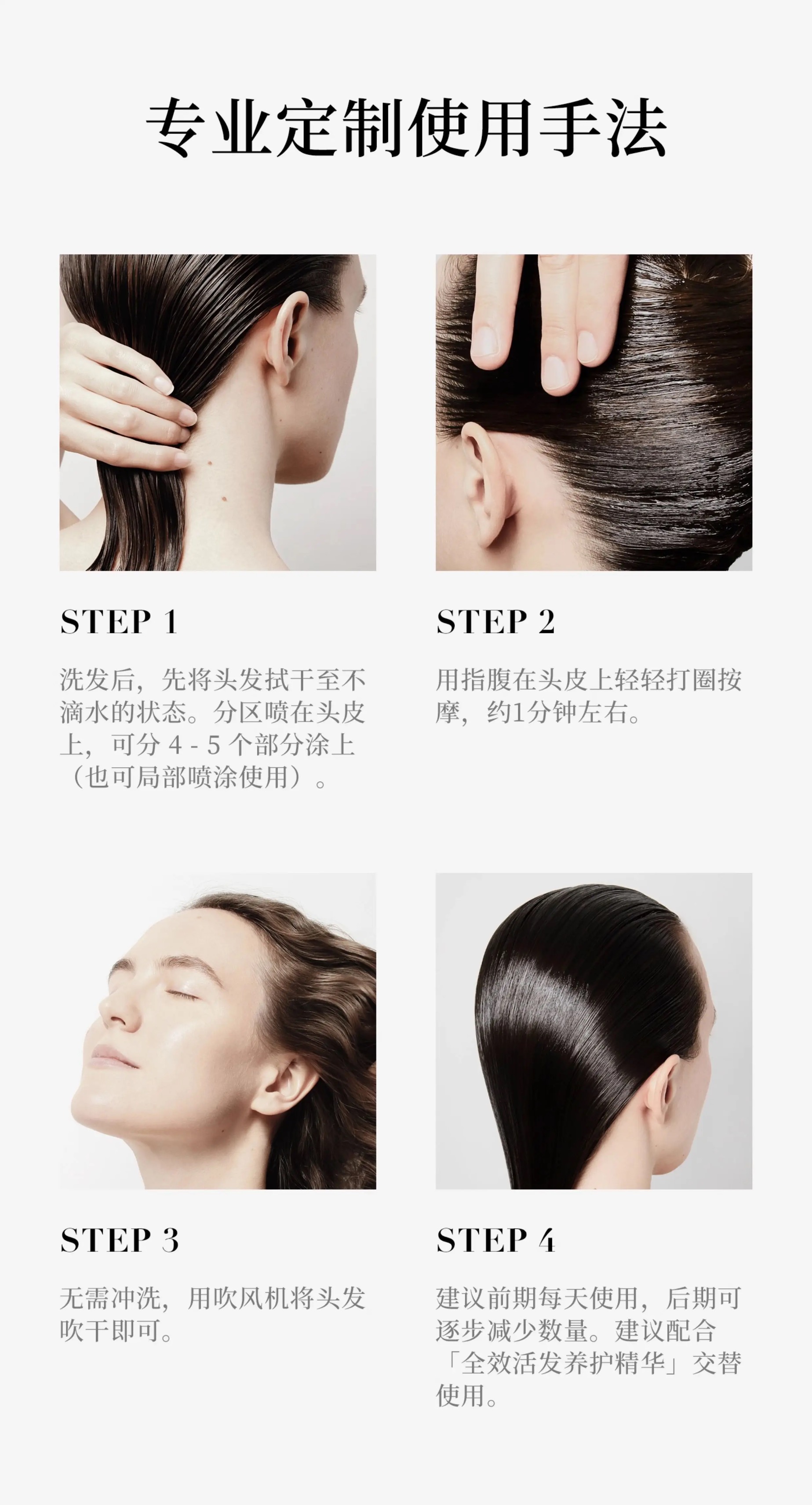 专业定制使用手法

STEP 1

洗发后，先将头发拭干至不滴水的状态。分区喷在头皮上，可分 4 - 5 个部分涂上（也可局部喷涂使用）。

STEP 2

用指腹在头皮上轻轻打圈按摩，约1分钟左右。

STEP 3

无需冲洗，用吹风机将头发吹干即可。

STEP 4

建议前期每天使用，后期可逐步减少数量。建议配合「全效活发养护精华」交替使用。