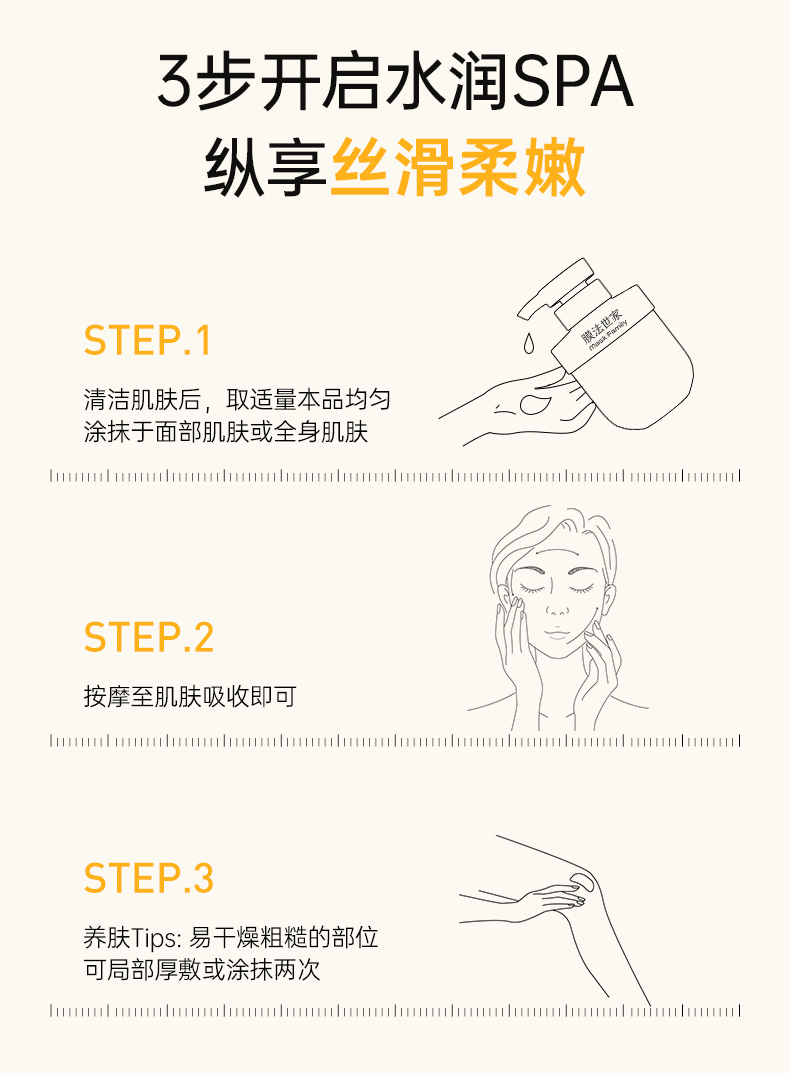 3步开启水润SPA
纵享丝滑柔嫩

STEP.1

清洁肌肤后，取适量本品均匀涂抹于面部肌肤或全身肌肤

膜法世家
mask Family

STEP.2

按摩至肌肤吸收即可

STEP.3

养肤Tips: 易干燥粗糙的部位可局部厚敷或涂抹两次