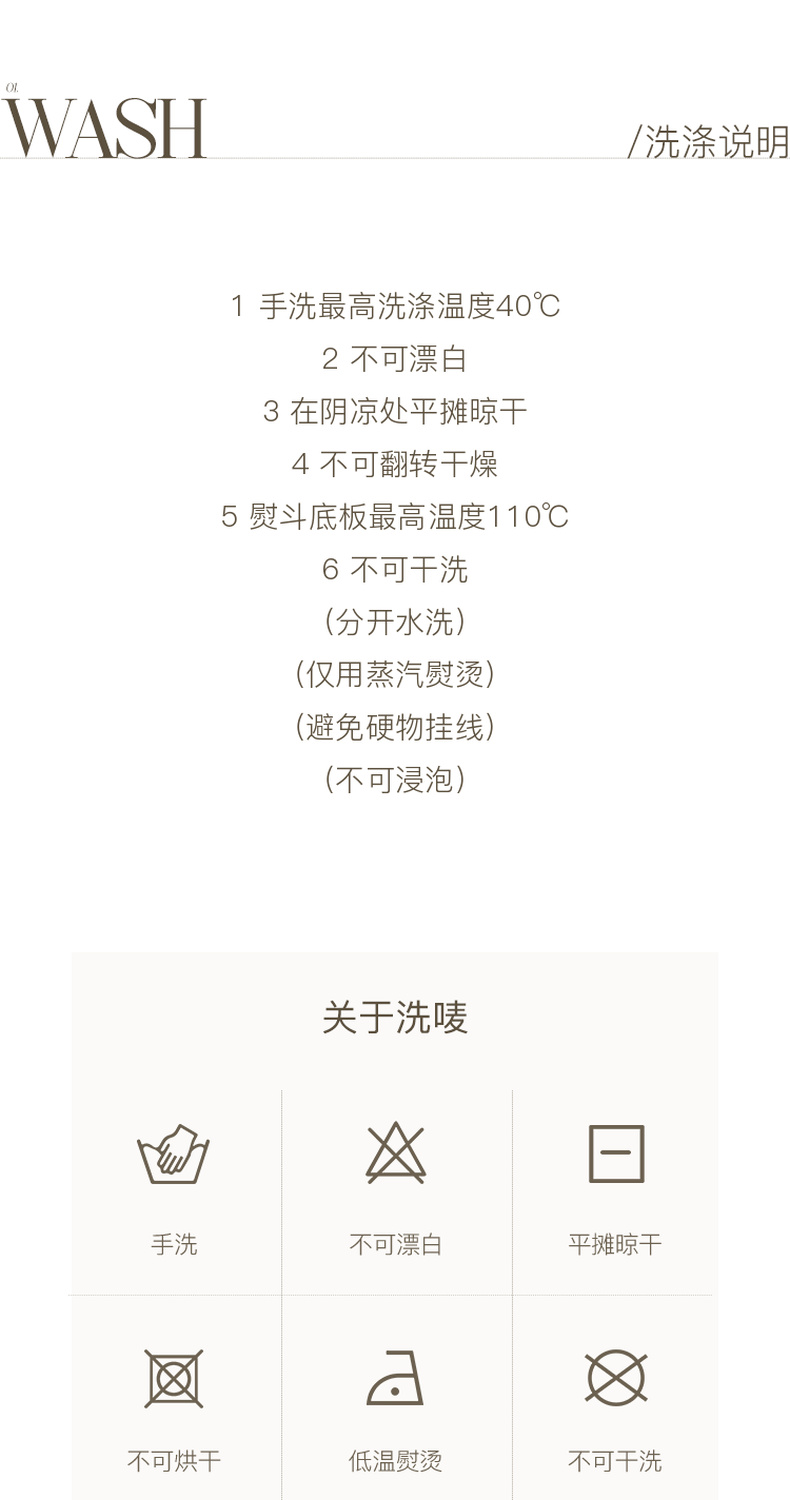 01.
WASH

/洗涤说明

1 手洗最高洗涤温度40℃
2 不可漂白
3 在阴凉处平摊晾干
4 不可翻转干燥
5 熨斗底板最高温度110℃
6 不可干洗
(分开水洗)
(仅用蒸汽熨烫)
(避免硬物挂线)
(不可浸泡)

关于洗唛

手洗

不可漂白

平摊晾干

不可烘干

低温熨烫

不可干洗