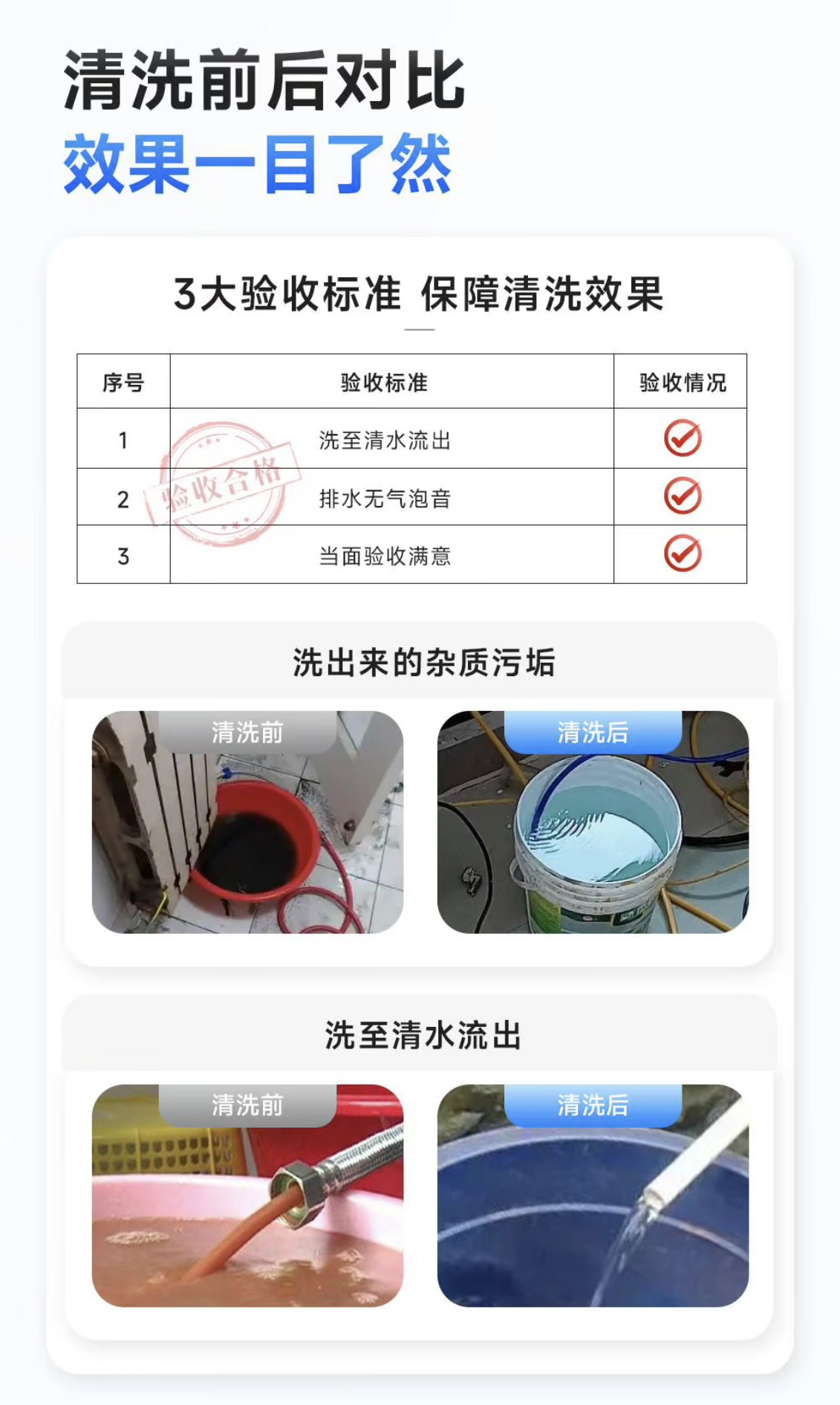 清洗前后对比
效果一目了然

3大验收标准 保障清洗效果

| 序号 | 验收标准 | 验收情况 |
|---|---|---|
| 1 | 洗至清水流出 | ✓ |
| 2 | 排水无气泡音 | ✓ |
| 3 | 当面验收满意 | ✓ |

验收合格

洗出来的杂质污垢

清洗前

清洗后

洗至清水流出

清洗前

清洗后