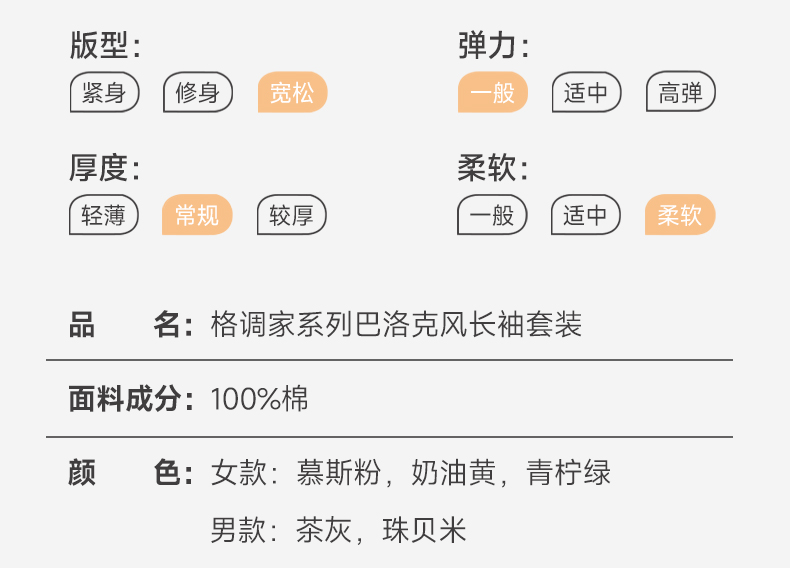 版型:
紧身 修身 宽松

厚度:
轻薄 常规 较厚

弹力:
一般 适中 高弹

柔软:
一般 适中 柔软

品 名:格调家系列巴洛克风长袖套装

面料成分:100%棉

颜 色:女款:慕斯粉,奶油黄,青柠绿
男款:茶灰,珠贝米