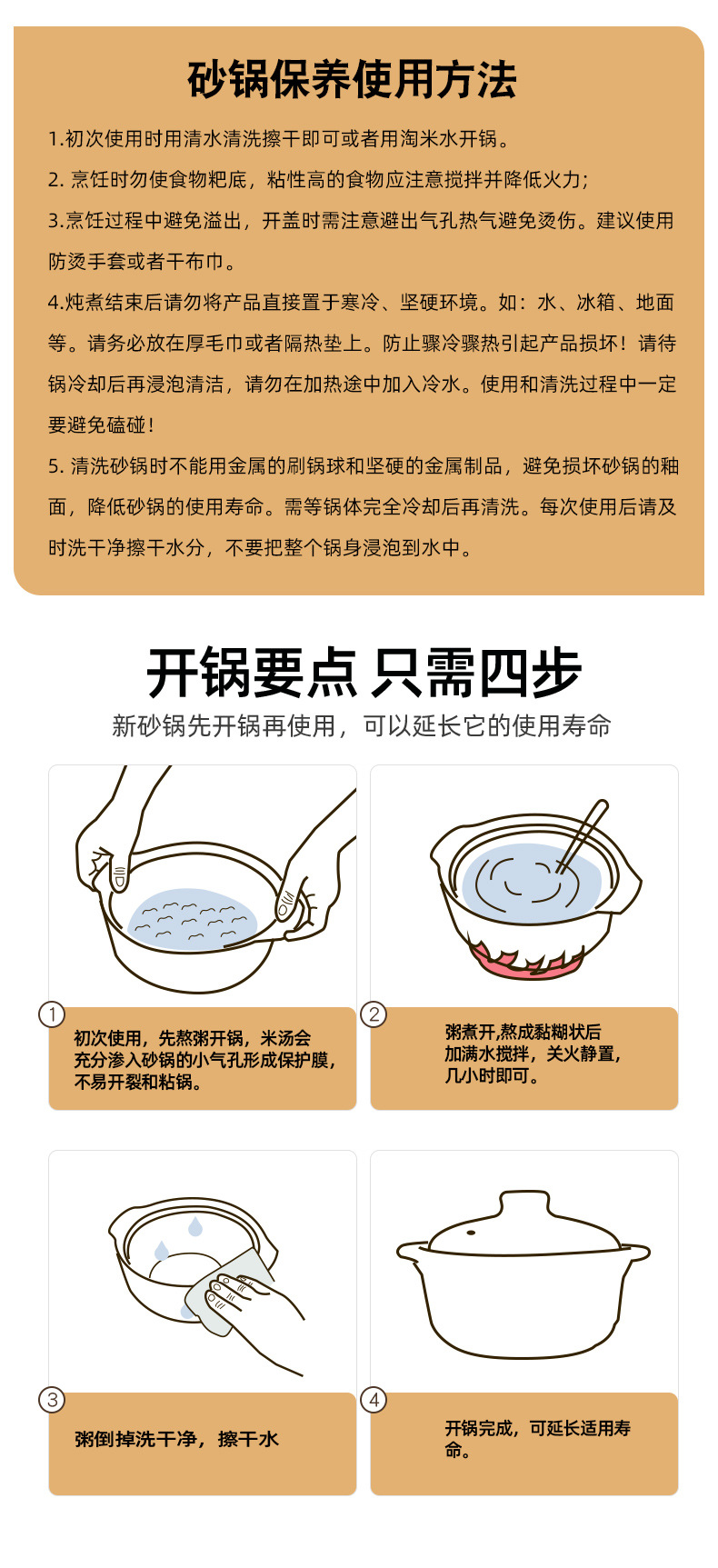 砂锅保养使用方法

1.初次使用时用清水清洗擦干即可或者用淘米水开锅。

2. 烹饪时勿使食物粑底，粘性高的食物应注意搅拌并降低火力;

3.烹饪过程中避免溢出，开盖时需注意避出气孔热气避免烫伤。建议使用防烫手套或者干布巾。

4.炖煮结束后请勿将产品直接置于寒冷、坚硬环境。如：水、冰箱、地面等。请务必放在厚毛巾或者隔热垫上。防止骤冷骤热引起产品损坏！请待锅冷却后再浸泡清洁，请勿在加热途中加入冷水。使用和清洗过程中一定要避免磕碰！

5. 清洗砂锅时不能用金属的刷锅球和坚硬的金属制品，避免损坏砂锅的釉面，降低砂锅的使用寿命。需等锅体完全冷却后再清洗。每次使用后请及时洗干净擦干水分，不要把整个锅身浸泡到水中。

开锅要点 只需四步

新砂锅先开锅再使用，可以延长它的使用寿命

1
初次使用，先熬粥开锅，米汤会充分渗入砂锅的小气孔形成保护膜，不易开裂和粘锅。

2
粥煮开,熬成黏糊状后加满水搅拌，关火静置，几小时即可。

3
粥倒掉洗干净，擦干水

4
开锅完成，可延长适用寿命。