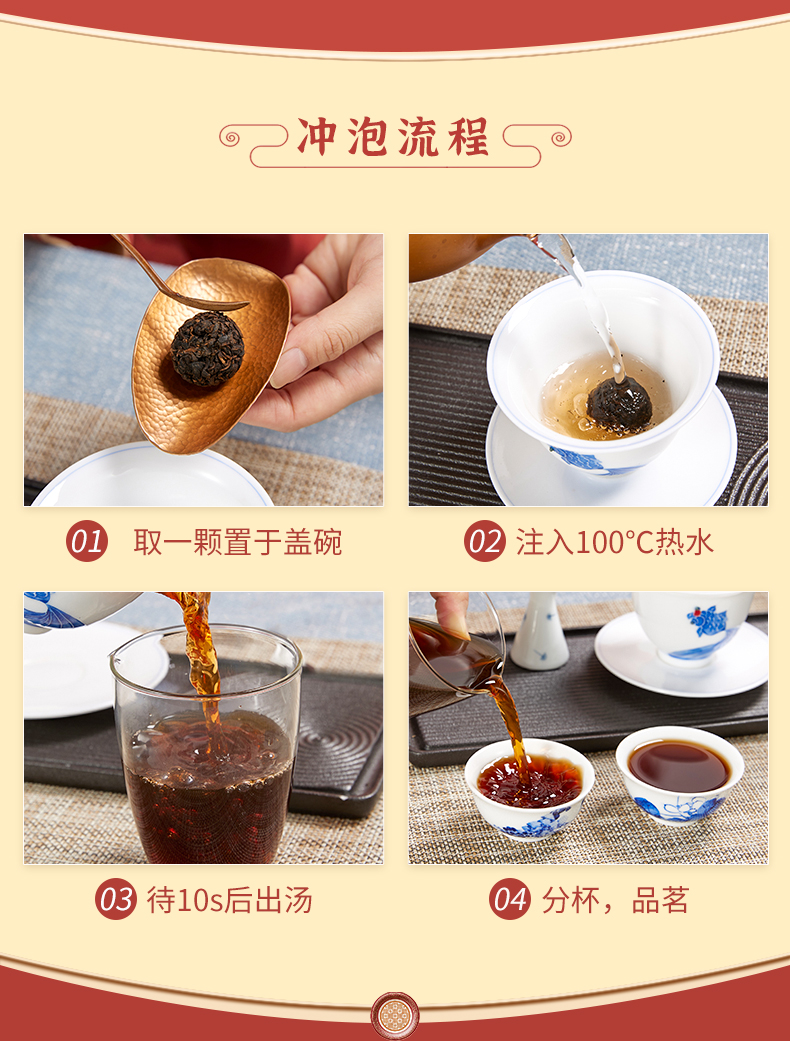 冲泡流程

01 取一颗置于盖碗

02 注入100°C热水

03 待10s后出汤

04 分杯，品茗