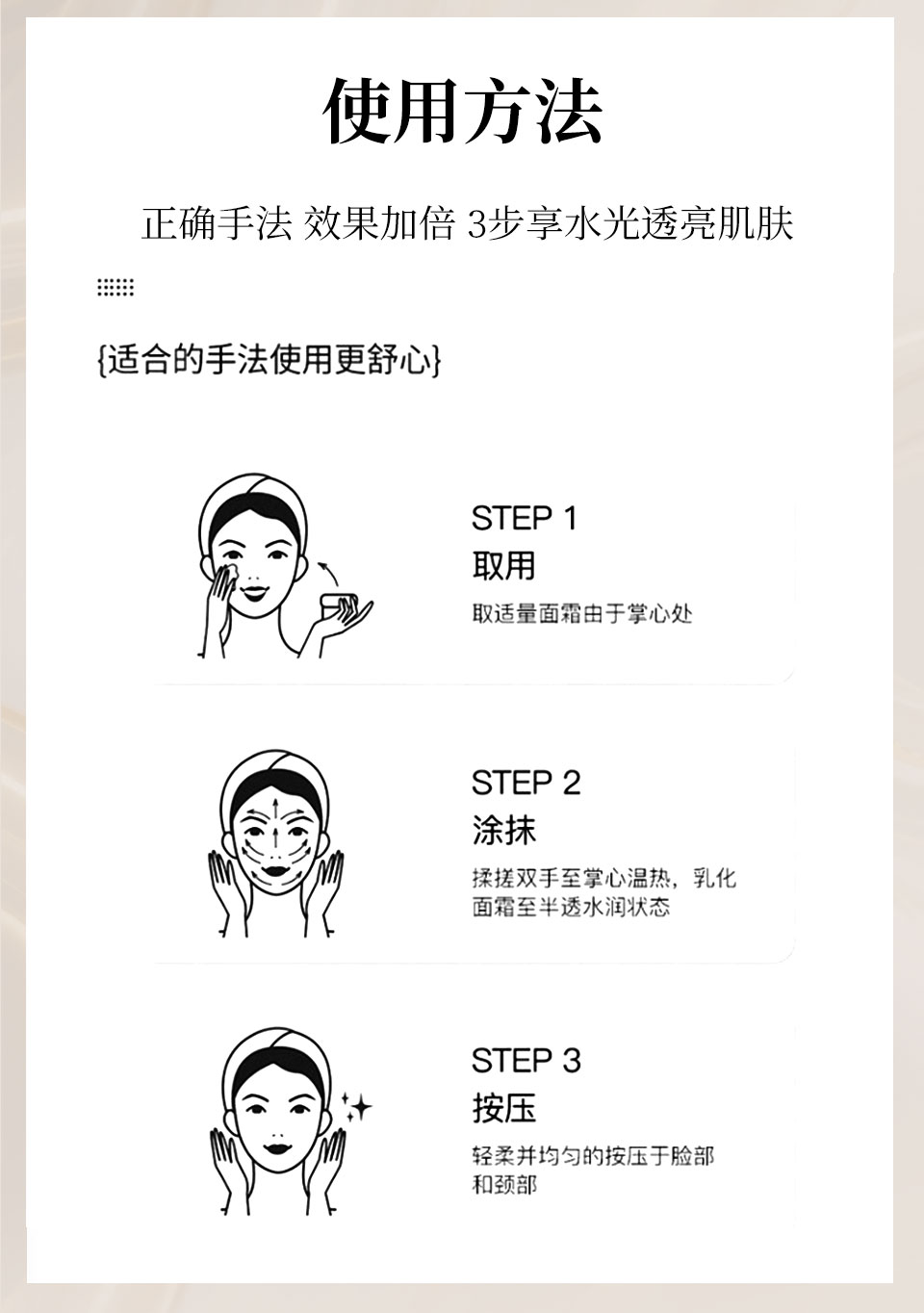 使用方法

正确手法 效果加倍 3步享水光透亮肌肤

{适合的手法使用更舒心}

STEP 1
取用
取适量面霜由于掌心处

STEP 2
涂抹
揉搓双手至掌心温热，乳化面霜至半透水润状态

STEP 3
按压
轻柔并均匀的按压于脸部和颈部