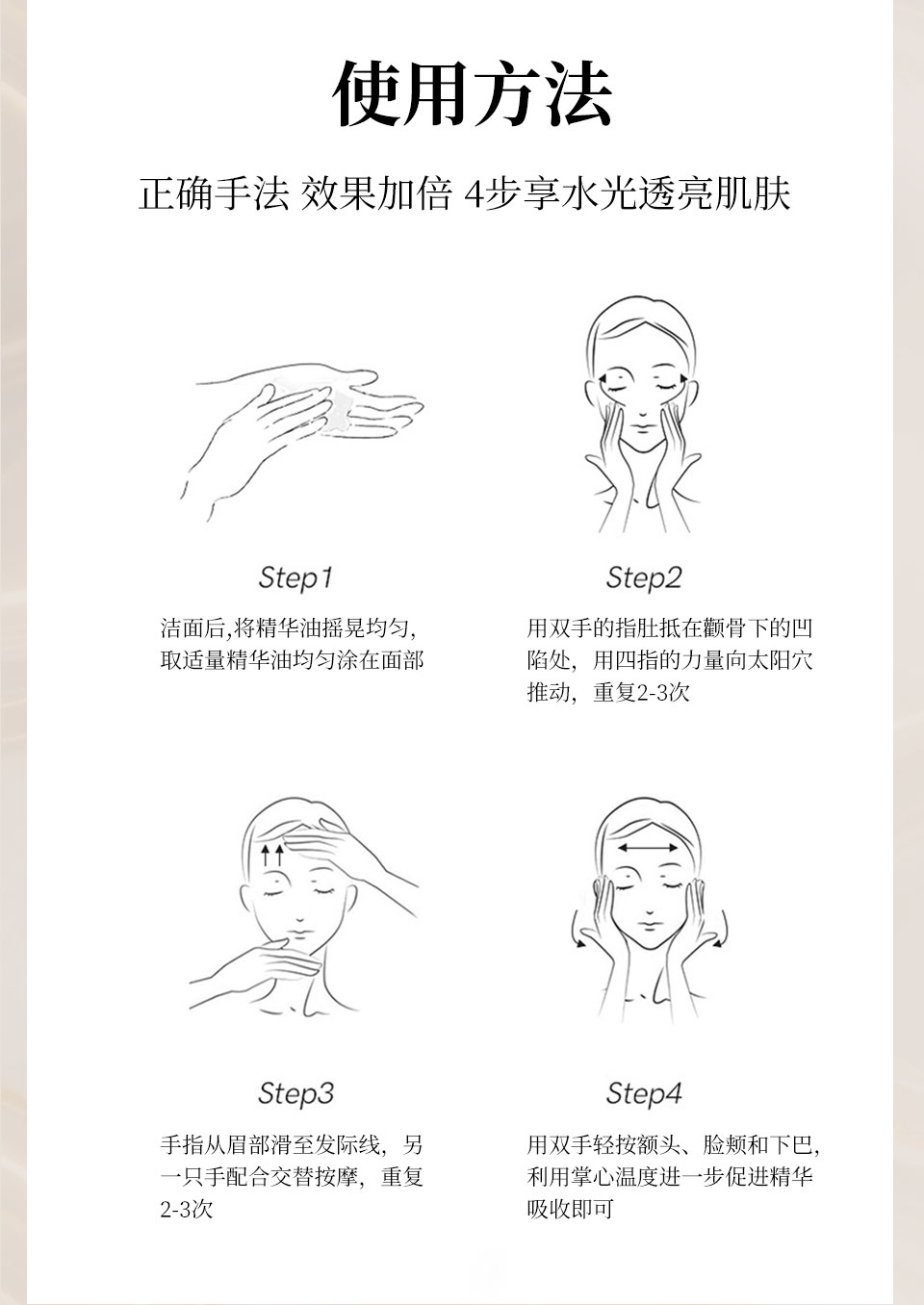 使用方法

正确手法 效果加倍 4步享水光透亮肌肤

Step1

洁面后,将精华油摇晃均匀,取适量精华油均匀涂在面部

Step2

用双手的指肚抵在颧骨下的凹陷处,用四指的力量向太阳穴推动,重复2-3次

Step3

手指从眉部滑至发际线,另一只手配合交替按摩,重复2-3次

Step4

用双手轻按额头、脸颊和下巴,利用掌心温度进一步促进精华吸收即可