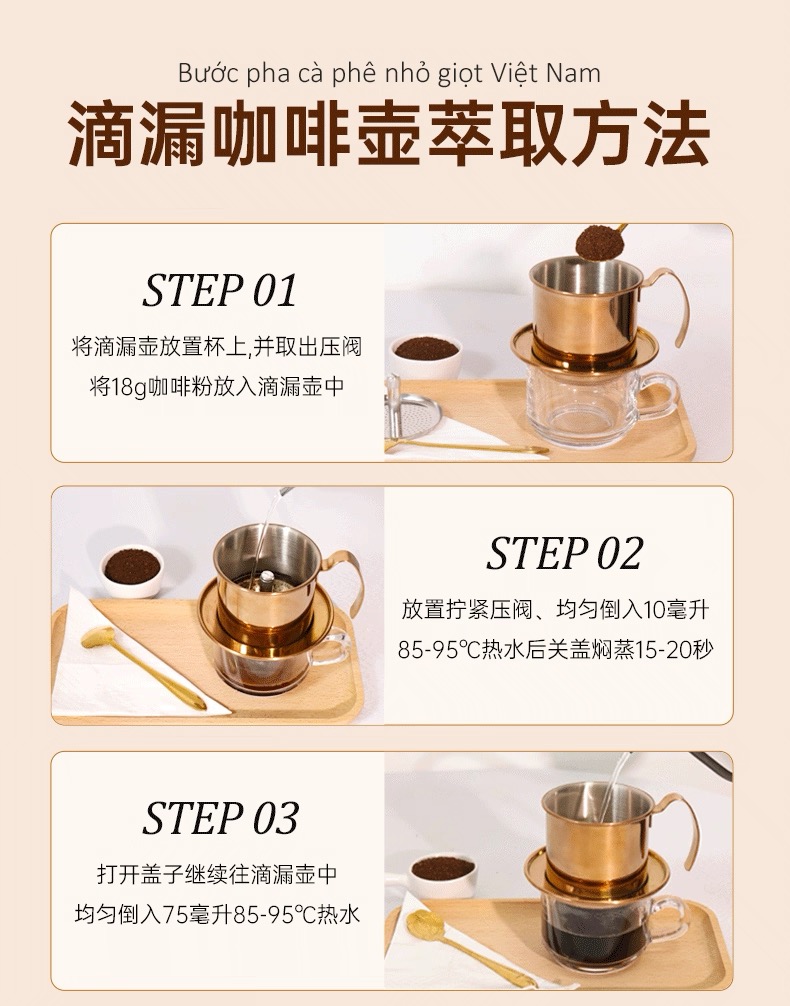 Bước pha cà phê nhỏ giọt Việt Nam
滴漏咖啡壶萃取方法

STEP 01
将滴漏壶放置杯上,并取出压阀
将18g咖啡粉放入滴漏壶中

STEP 02
放置拧紧压阀、均匀倒入10毫升
85-95℃热水后关盖焖蒸15-20秒

STEP 03
打开盖子继续往滴漏壶中
均匀倒入75毫升85-95℃热水