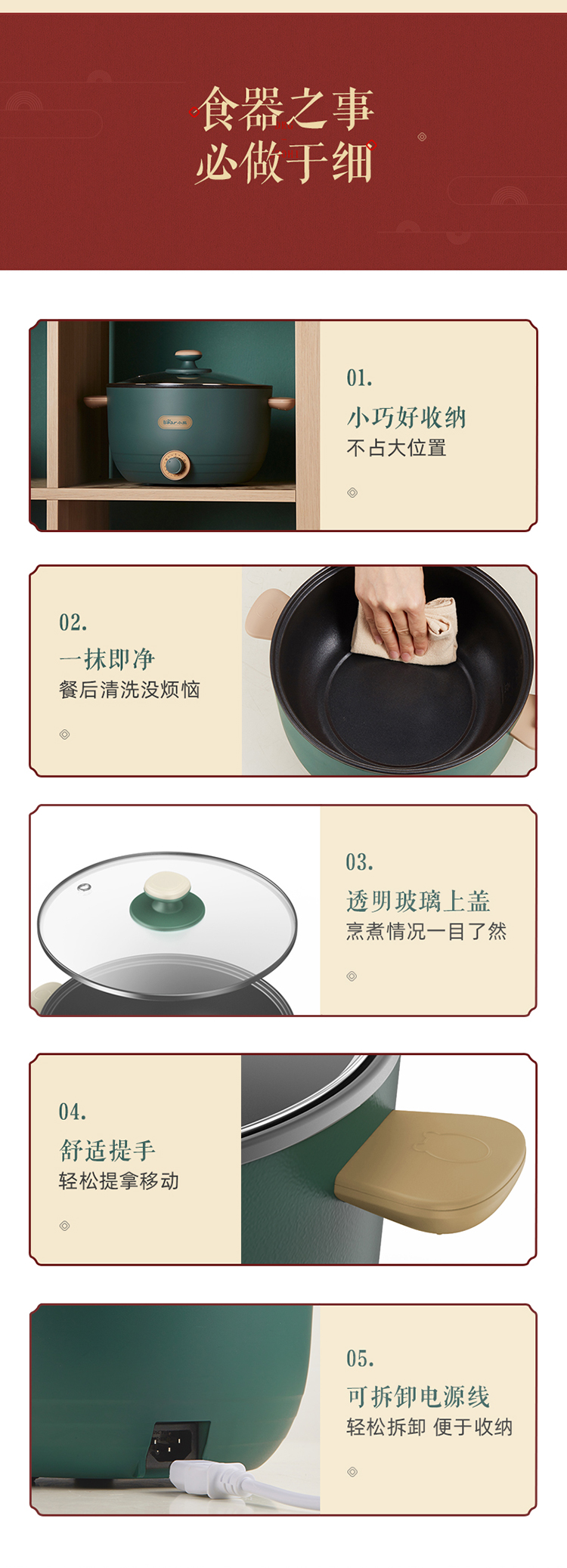 食器之事
必做于细

01.
小巧好收纳
不占大位置

02.
一抹即净
餐后清洗没烦恼

03.
透明玻璃上盖
烹煮情况一目了然

04.
舒适提手
轻松提拿移动

05.
可拆卸电源线
轻松拆卸 便于收纳