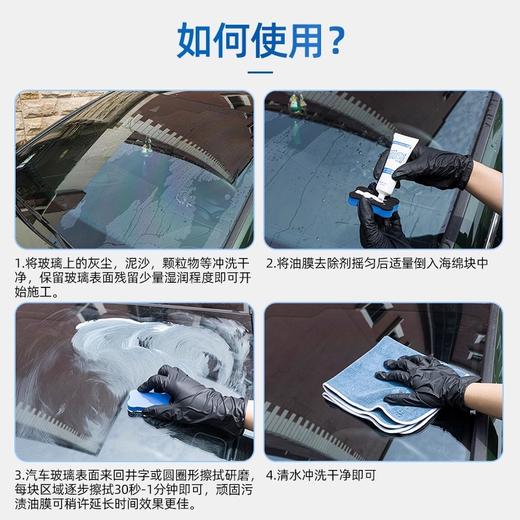 如何使用？

1.将玻璃上的灰尘，泥沙，颗粒物等冲洗干净，保留玻璃表面残留少量湿润程度即可开始施工。

2.将油膜去除剂摇匀后适量倒入海绵块中

3.汽车玻璃表面来回井字或圆圈形擦拭研磨，每块区域逐步擦拭30秒-1分钟即可，顽固污渍油膜可稍许延长时间效果更佳。

4.清水冲洗干净即可