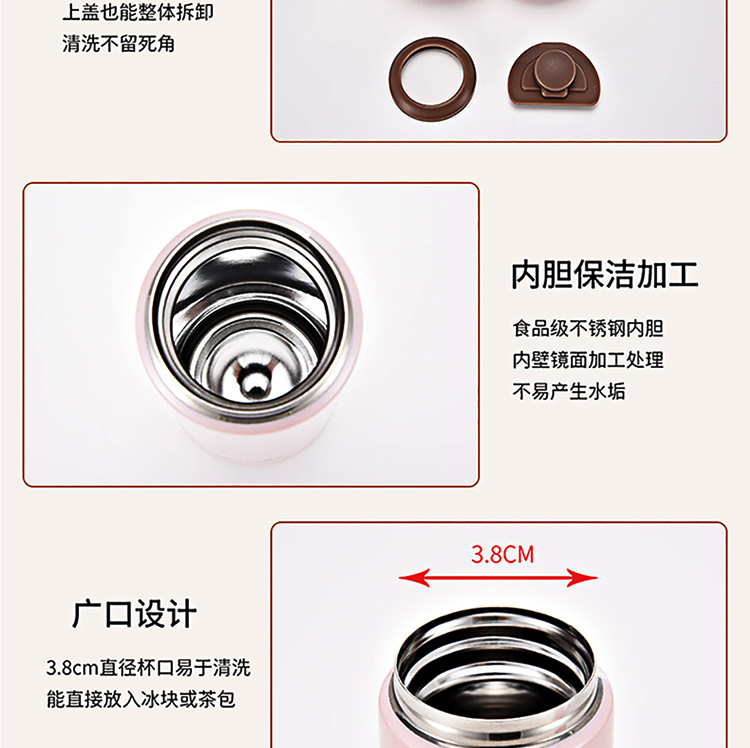 上盖也能整体拆卸
清洗不留死角

内胆保洁加工

食品级不锈钢内胆
内壁镜面加工处理
不易产生水垢

3.8CM

广口设计

3.8cm直径杯口易于清洗
能直接放入冰块或茶包