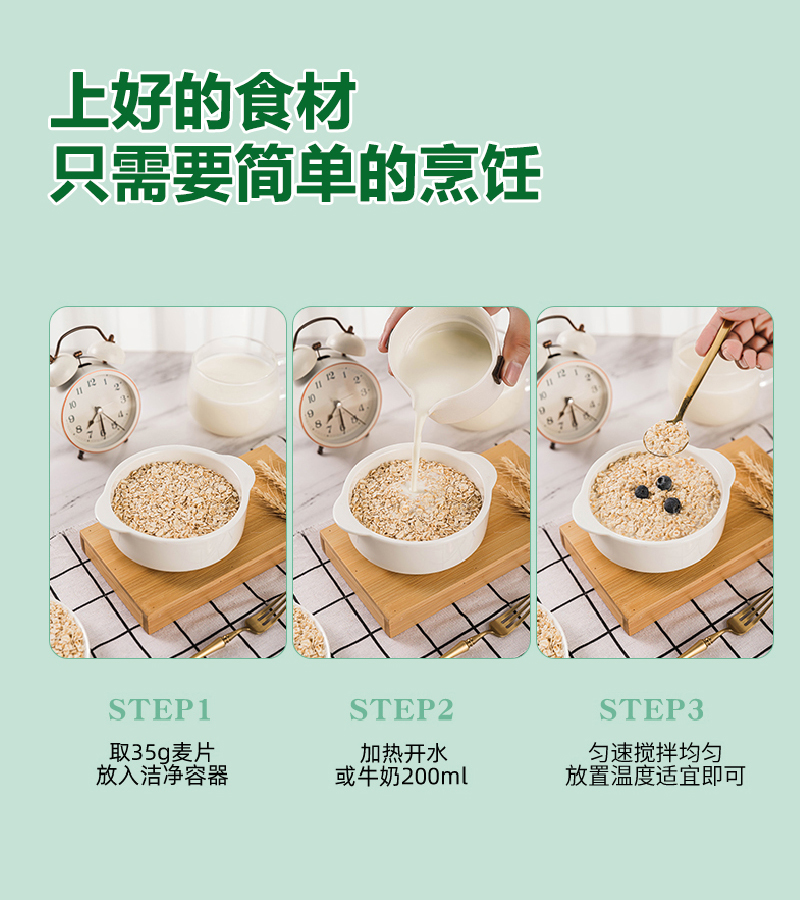 上好的食材
只需要简单的烹饪

STEP1
取35g麦片
放入洁净容器

STEP2
加热开水
或牛奶200ml

STEP3
匀速搅拌均匀
放置温度适宜即可