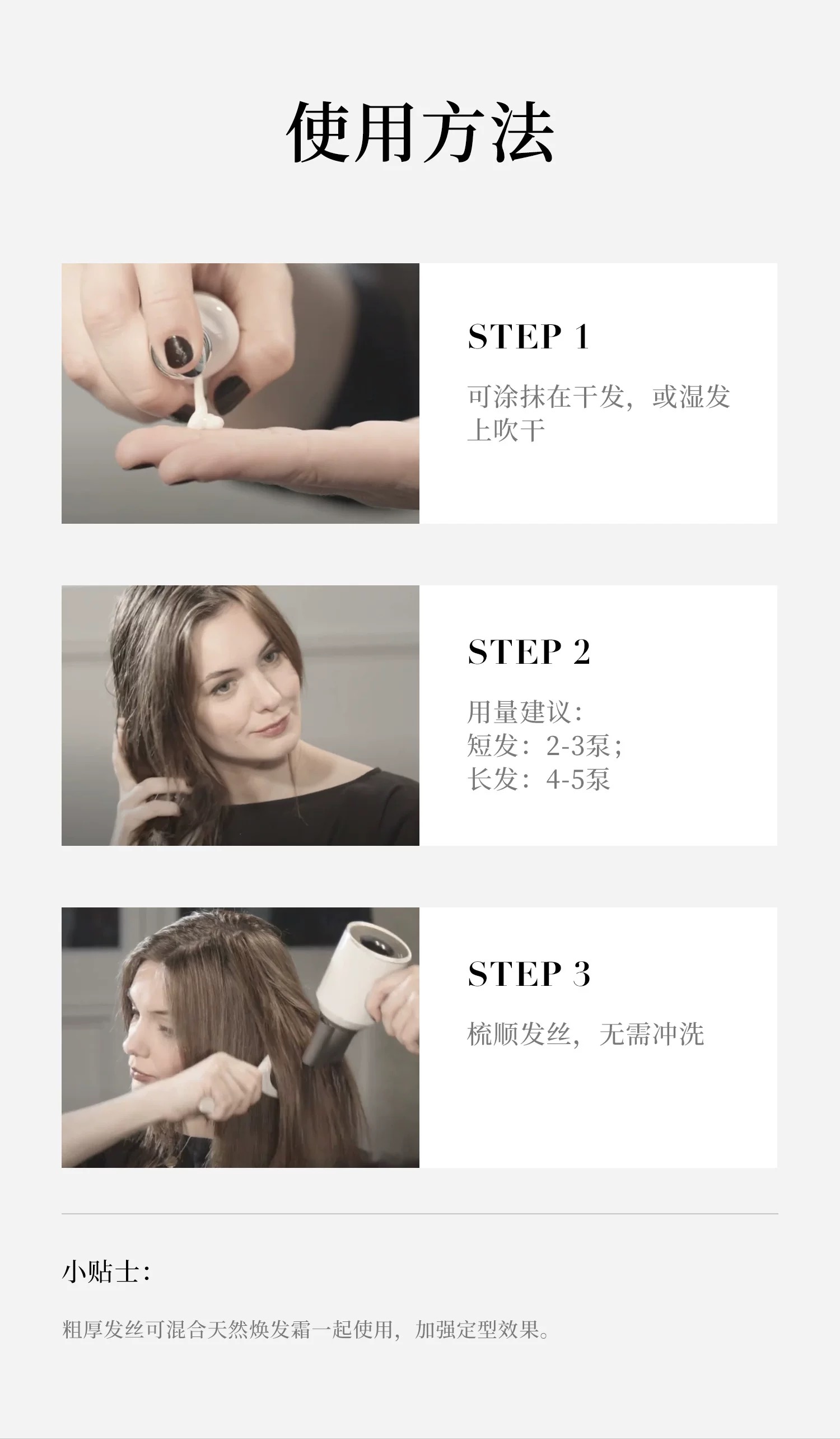 使用方法

STEP 1

可涂抹在干发，或湿发上吹干

STEP 2

用量建议：
短发：2-3泵；
长发：4-5泵

STEP 3

梳顺发丝，无需冲洗

小贴士：

粗厚发丝可混合天然焕发霜一起使用，加强定型效果。