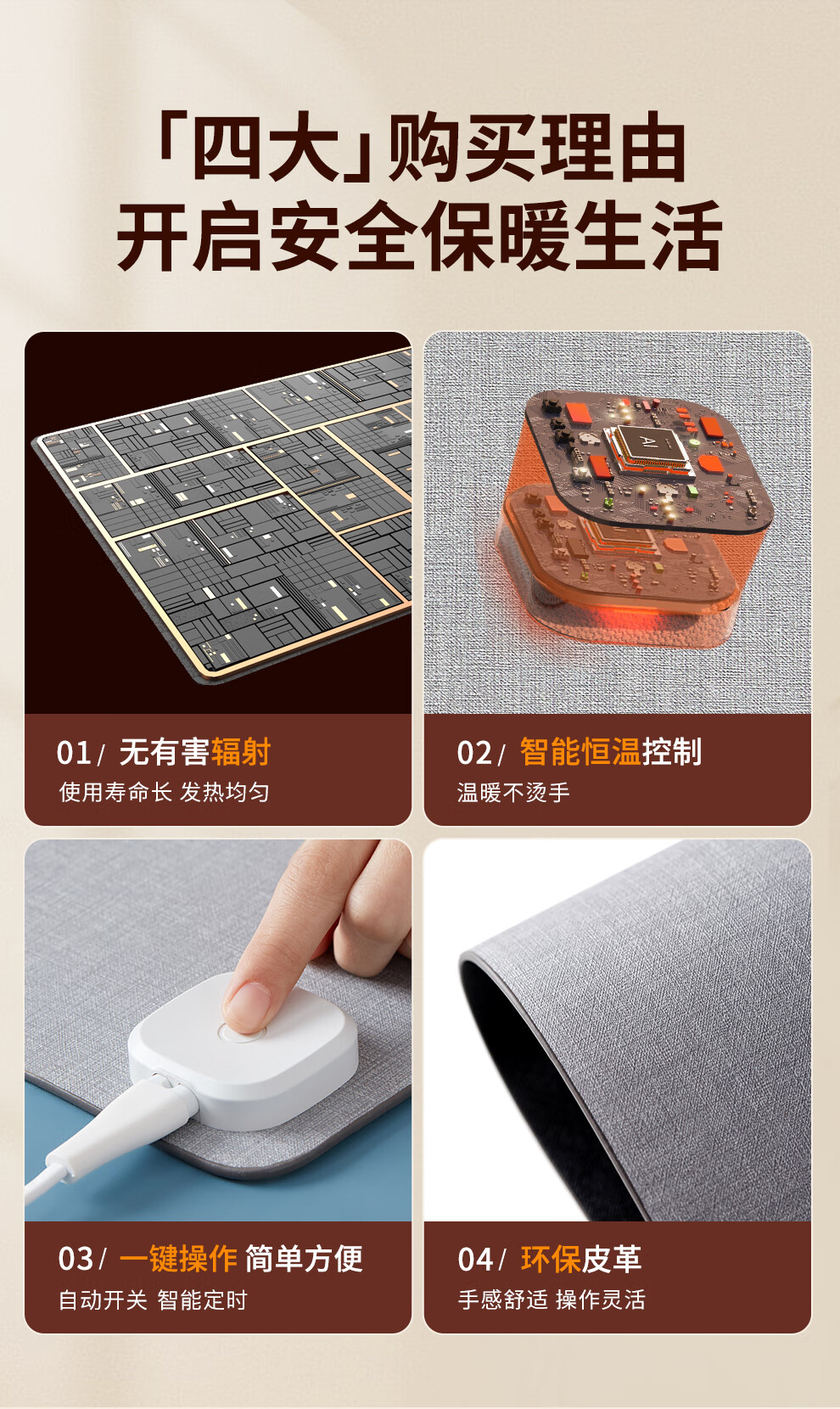 「四大」购买理由
开启安全保暖生活

AI

01/ 无有害辐射
使用寿命长 发热均匀

02/ 智能恒温控制
温暖不烫手

03/ 一键操作 简单方便
自动开关 智能定时

04/ 环保皮革
手感舒适 操作灵活