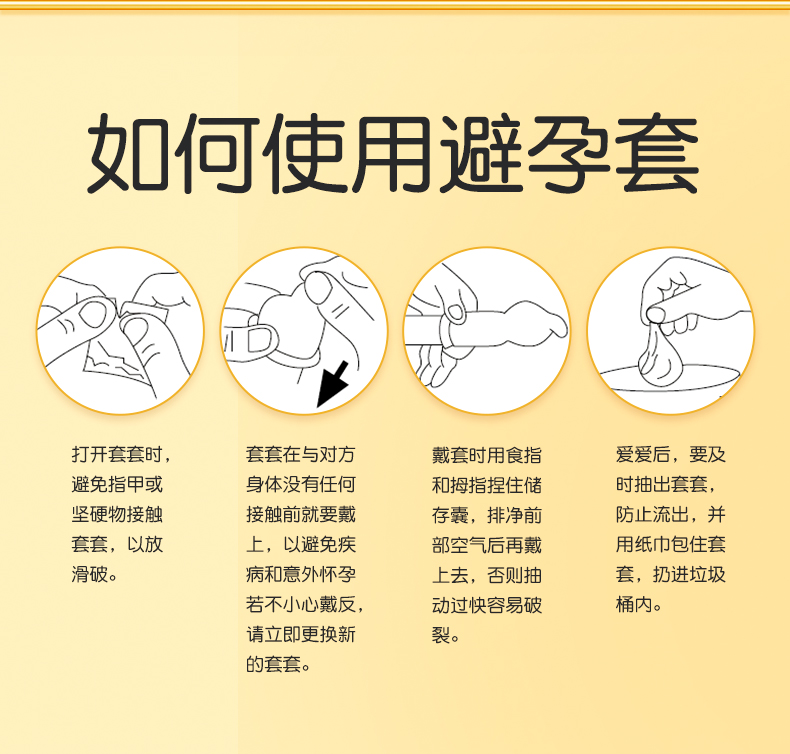 如何使用避孕套

打开套套时，避免指甲或坚硬物接触套套，以放滑破。

套套在与对方身体没有任何接触前就要戴上，以避免疾病和意外怀孕若不小心戴反，请立即更换新的套套。

戴套时用食指和拇指捏住储存囊，排净前部空气后再戴上去，否则抽动过快容易破裂。

爱爱后，要及时抽出套套，防止流出，并用纸巾包住套套，扔进垃圾桶内。