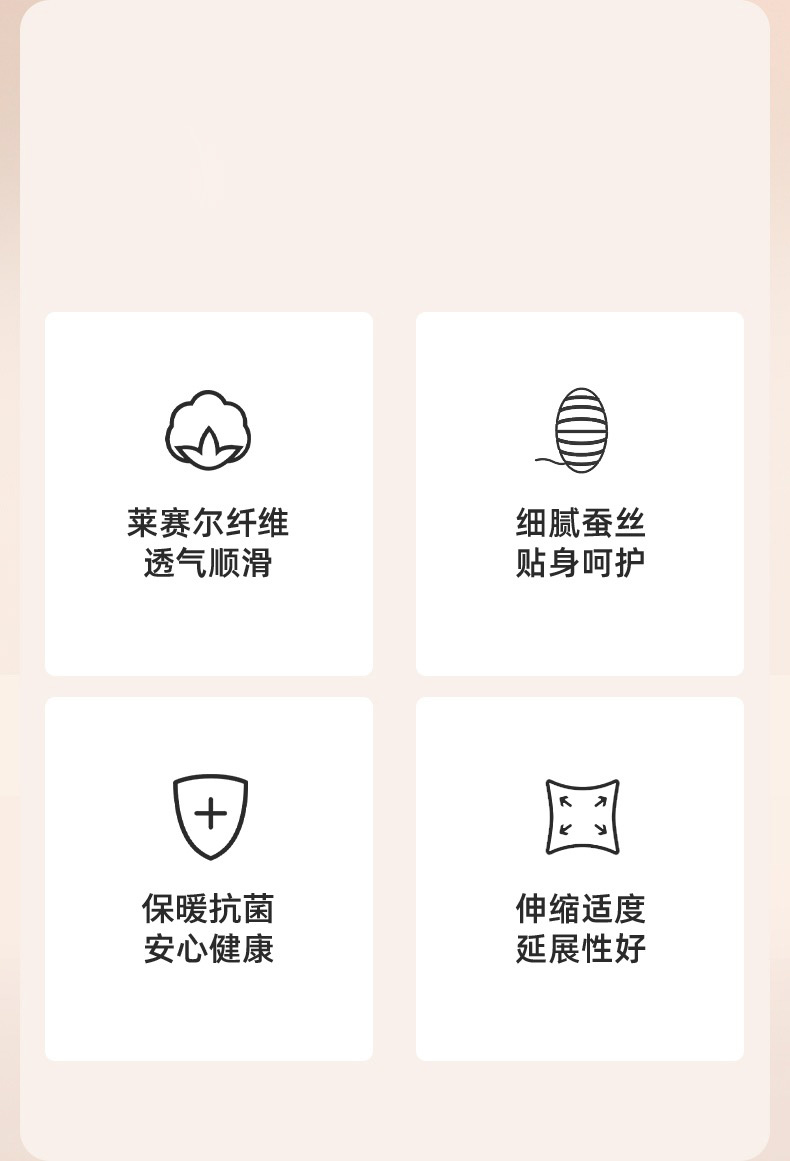 莱赛尔纤维
透气顺滑

细腻蚕丝
贴身呵护

保暖抗菌
安心健康

伸缩适度
延展性好