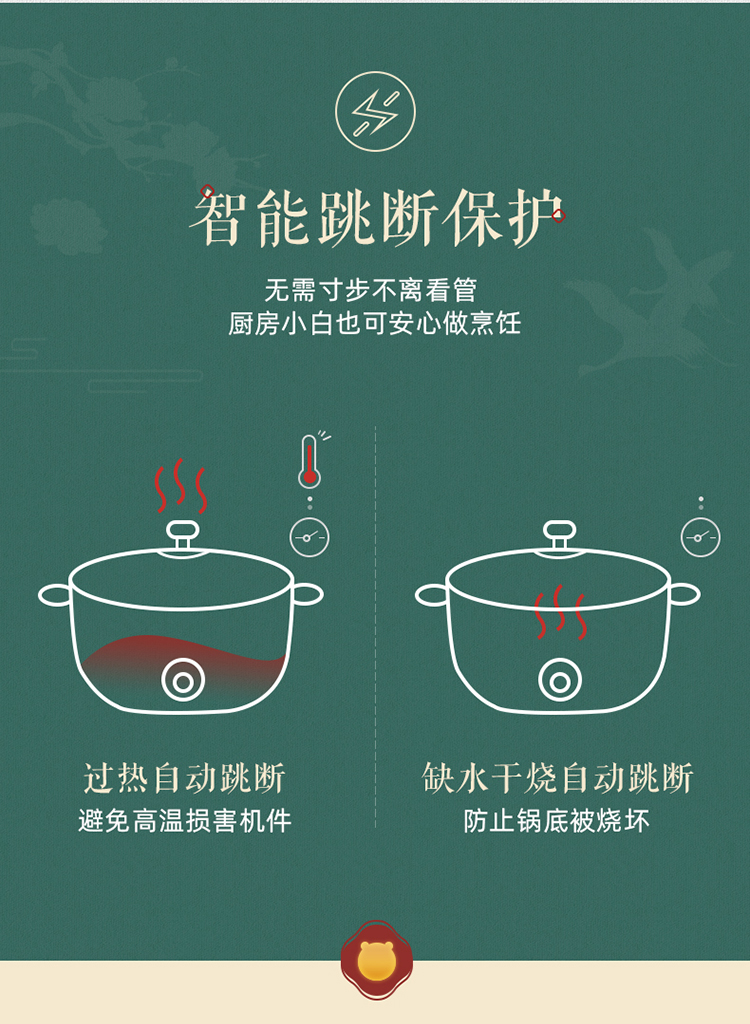 智能跳断保护

无需寸步不离看管
厨房小白也可安心做烹饪

过热自动跳断
避免高温损害机件

缺水干烧自动跳断
防止锅底被烧坏