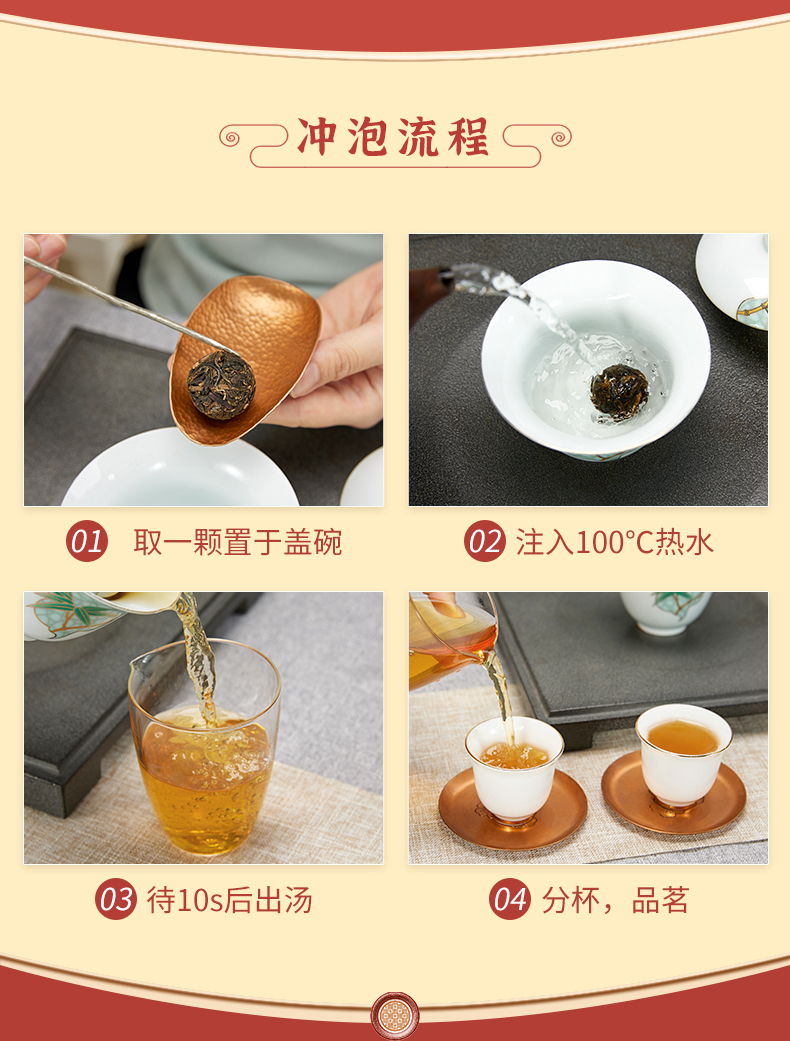 冲泡流程

01 取一颗置于盖碗

02 注入100°C热水

03 待10s后出汤

04 分杯，品茗