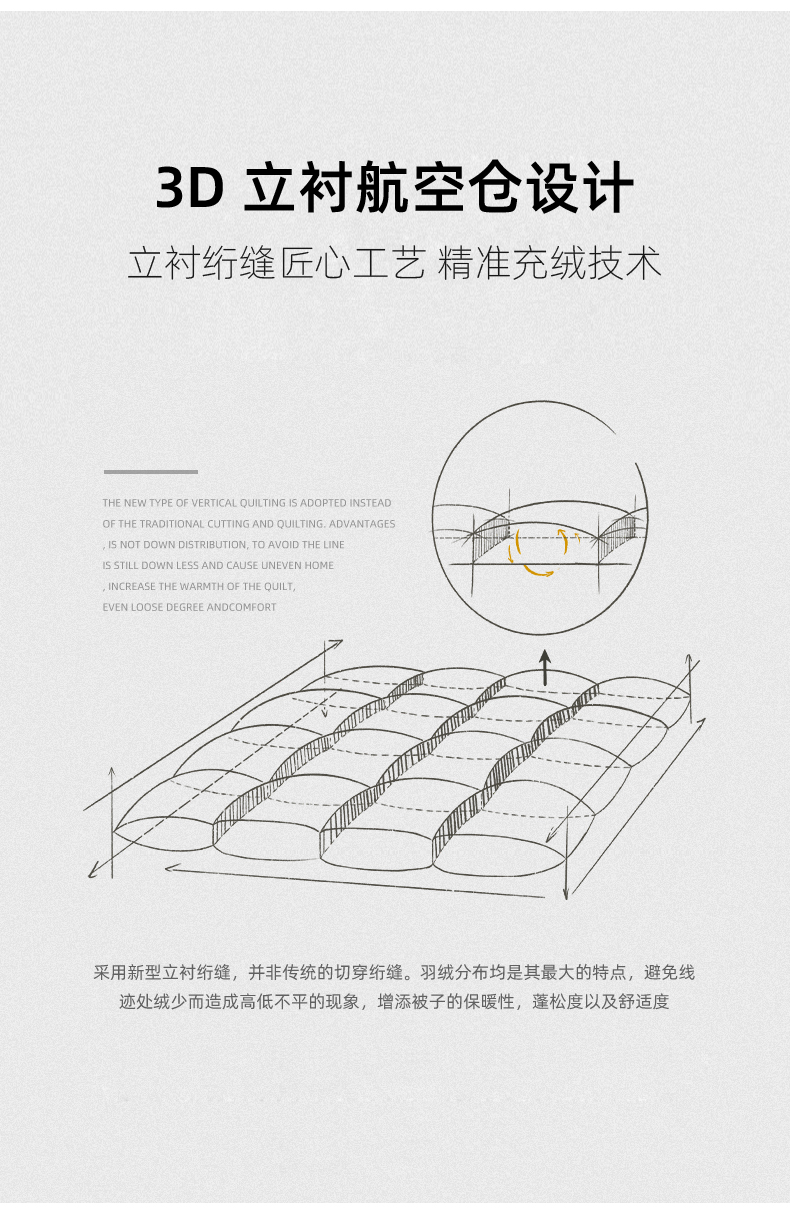 3D 立衬航空仓设计

立衬绗缝匠心工艺 精准充绒技术

THE NEW TYPE OF VERTICAL QUILTING IS ADOPTED INSTEAD OF THE TRADITIONAL CUTTING AND QUILTING. ADVANTAGES , IS NOT DOWN DISTRIBUTION, TO AVOID THE LINE IS STILL DOWN LESS AND CAUSE UNEVEN HOME , INCREASE THE WARMTH OF THE QUILT, EVEN LOOSE DEGREE ANDCOMFORT

采用新型立衬绗缝，并非传统的切穿绗缝。羽绒分布均是其最大的特点，避免线迹处绒少而造成高低不平的现象，增添被子的保暖性，蓬松度以及舒适度