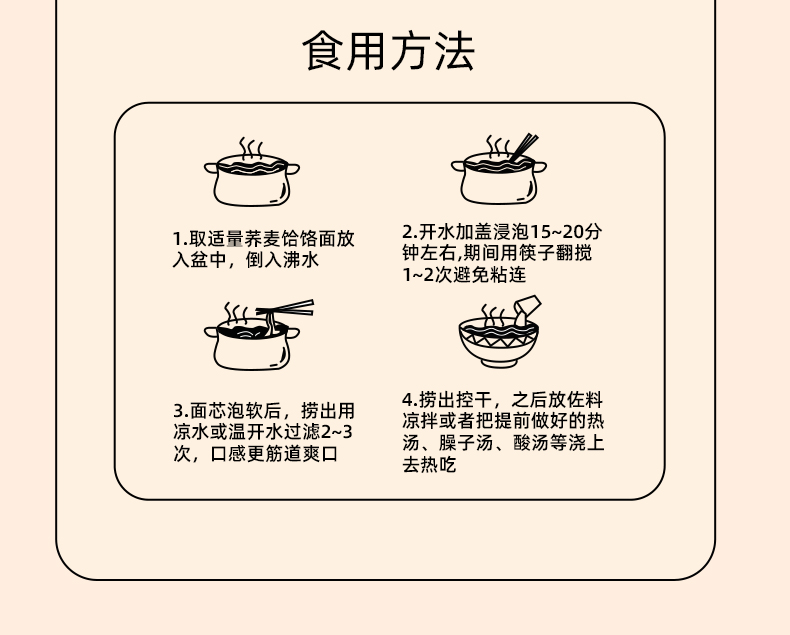 食用方法

1.取适量荞麦饸饹面放入盆中，倒入沸水

2.开水加盖浸泡15~20分钟左右,期间用筷子翻搅1~2次避免粘连

3.面芯泡软后，捞出用凉水或温开水过滤2~3次，口感更筋道爽口

4.捞出控干，之后放佐料凉拌或者把提前做好的热汤、臊子汤、酸汤等浇上去热吃