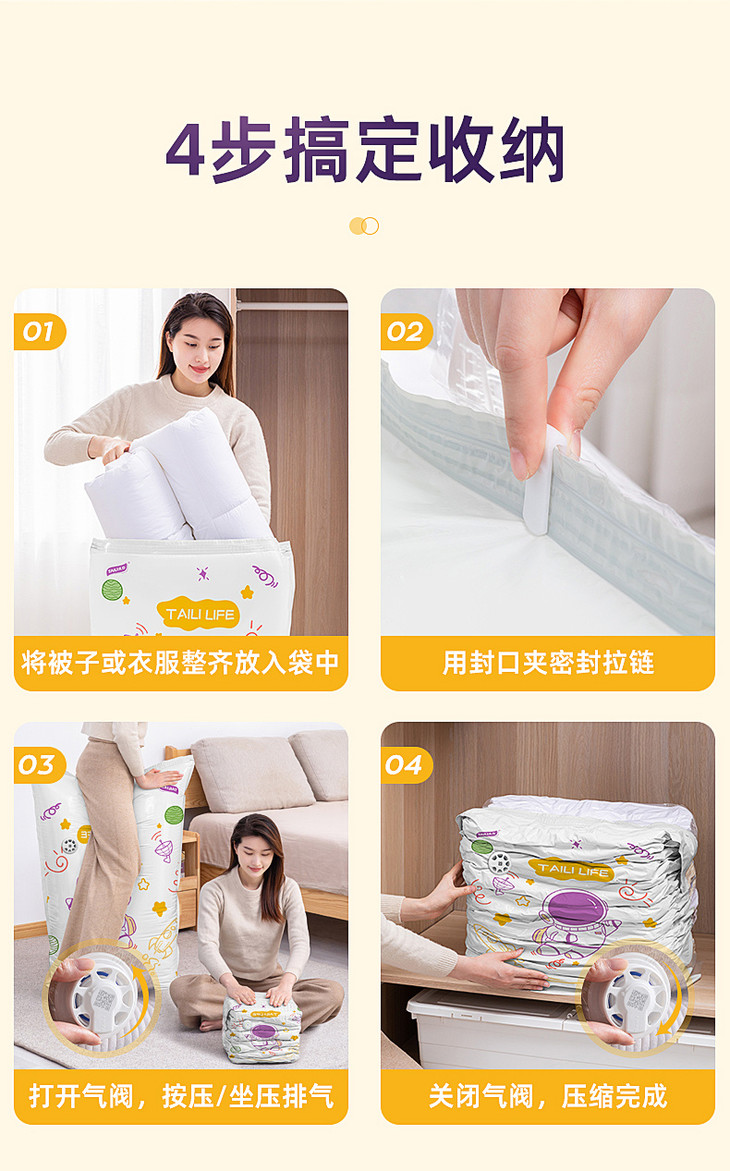 4步搞定收纳

01

TAILI LIFE

将被子或衣服整齐放入袋中

02

用封口夹密封拉链

03

打开气阀，按压/坐压排气

04

TAILI LIFE

关闭气阀，压缩完成