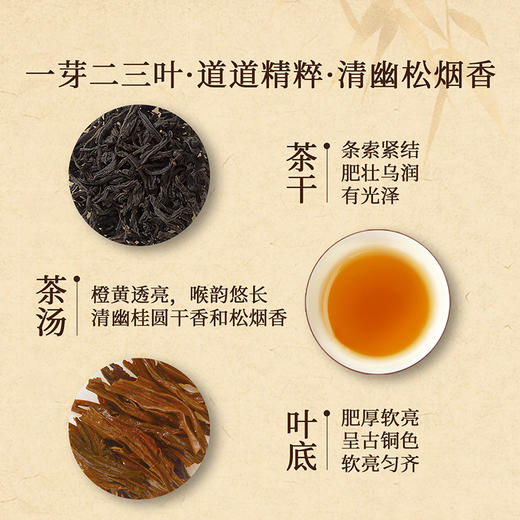 一芽二三叶·道道精粹·清幽松烟香

茶干

条索紧结
肥壮乌润
有光泽

茶汤

橙黄透亮，喉韵悠长
清幽桂圆干香和松烟香

叶底

肥厚软亮
呈古铜色
软亮匀齐