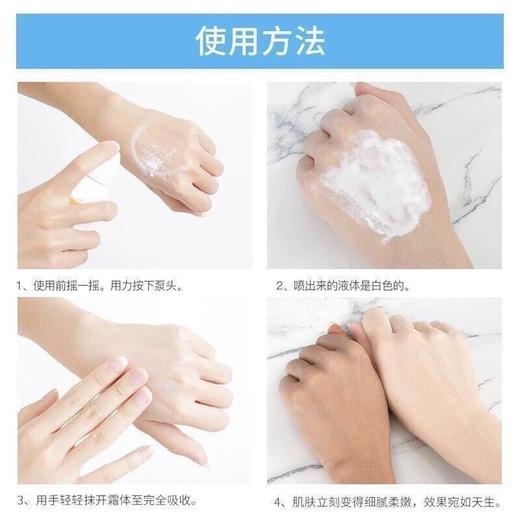 使用方法

1、使用前摇一摇。用力按下泵头。

2、喷出来的液体是白色的。

3、用手轻轻抹开霜体至完全吸收。

4、肌肤立刻变得细腻柔嫩，效果宛如天生。