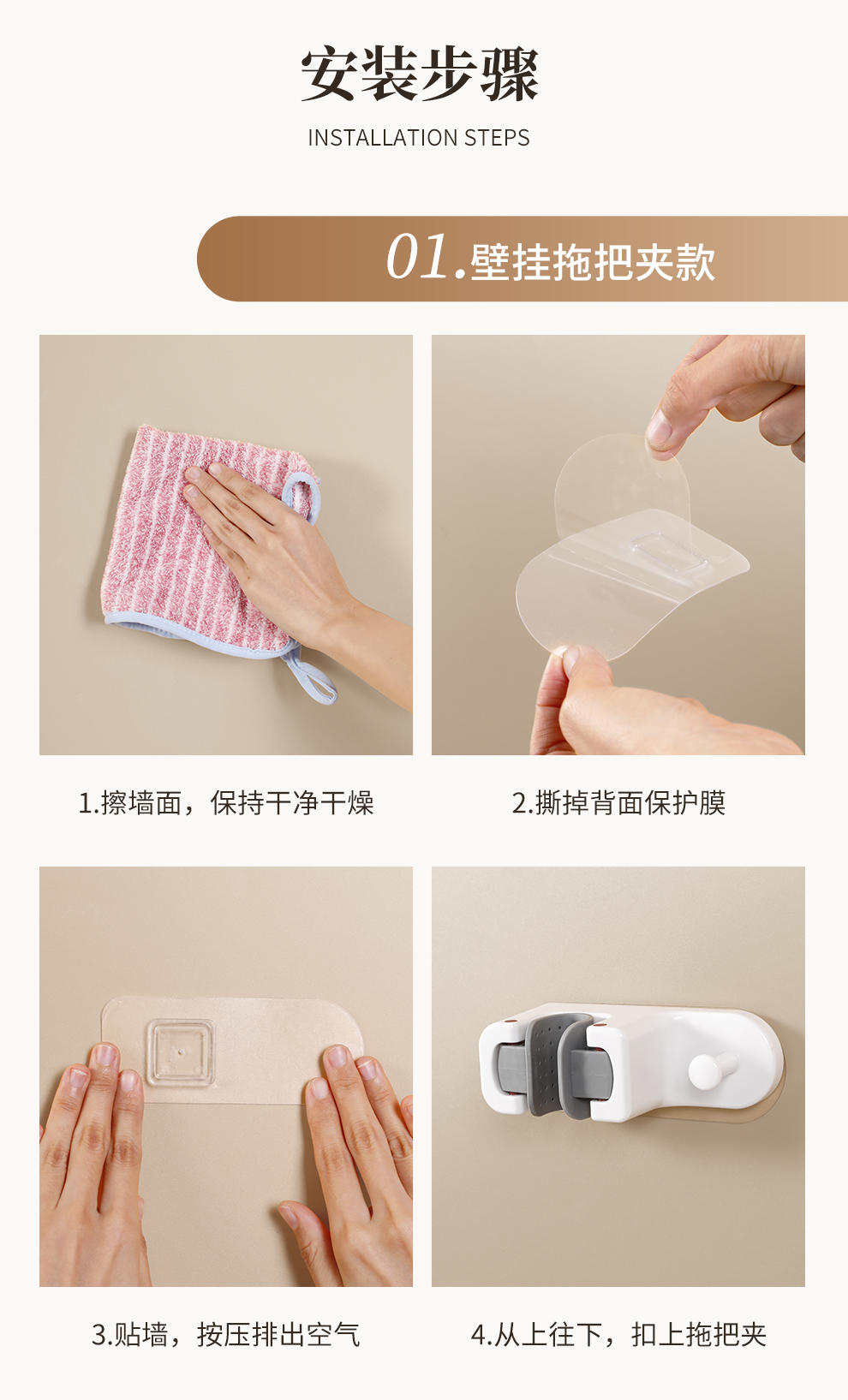 安装步骤
INSTALLATION STEPS

01.壁挂拖把夹款

1.擦墙面，保持干净干燥

2.撕掉背面保护膜

3.贴墙，按压排出空气

4.从上往下，扣上拖把夹