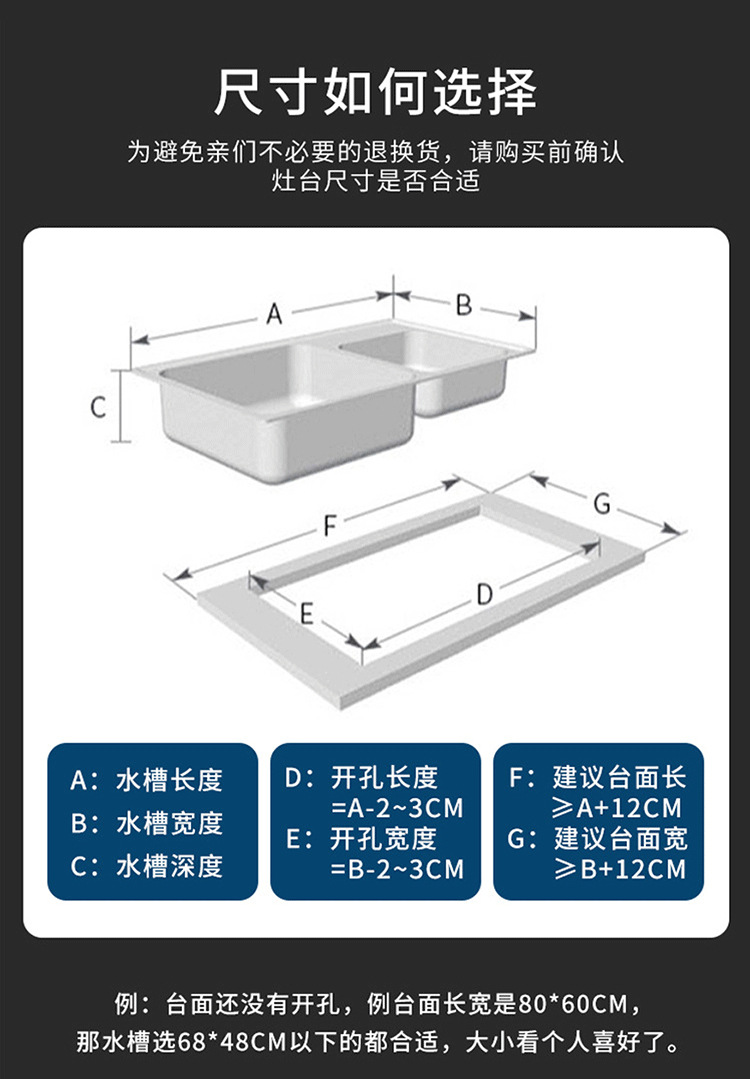 尺寸如何选择

为避免亲们不必要的退换货，请购买前确认灶台尺寸是否合适

A

B

C

F

G

E

D

A：水槽长度
B：水槽宽度
C：水槽深度

D：开孔长度 =A-2~3CM
E：开孔宽度 =B-2~3CM

F：建议台面长 ≥A+12CM
G：建议台面宽 ≥B+12CM

例：台面还没有开孔，例台面长宽是80*60CM，那水槽选68*48CM以下的都合适，大小看个人喜好了。