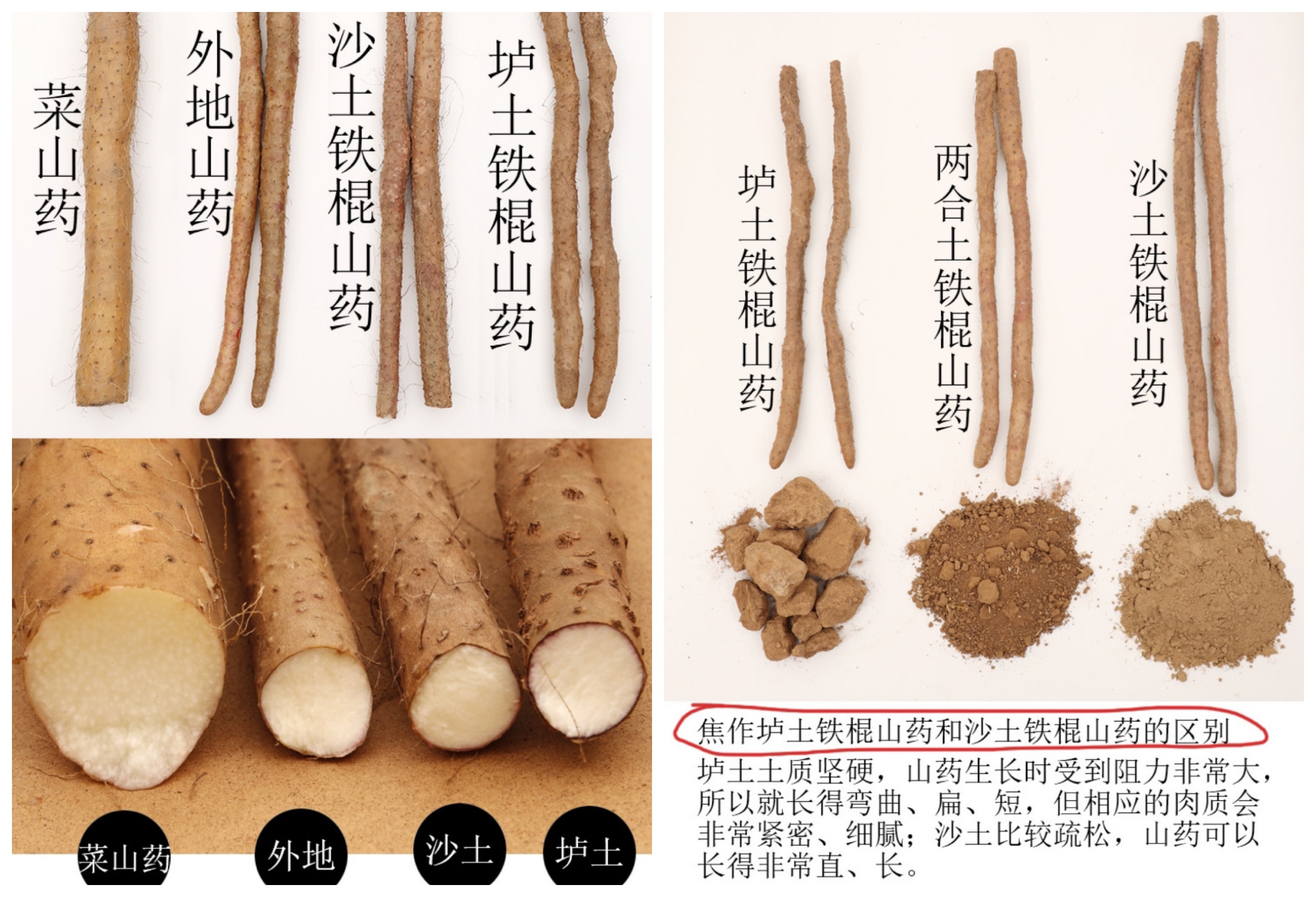 菜山药

外地山药

沙土铁棍山药

垆土铁棍山药

菜山药

外地

沙土

垆土

垆土铁棍山药

两合土铁棍山药

沙土铁棍山药

焦作垆土铁棍山药和沙土铁棍山药的区别

垆土土质坚硬，山药生长时受到阻力非常大，所以就长得弯曲、扁、短，但相应的肉质会非常紧密、细腻；沙土比较疏松，山药可以长得非常直、长。