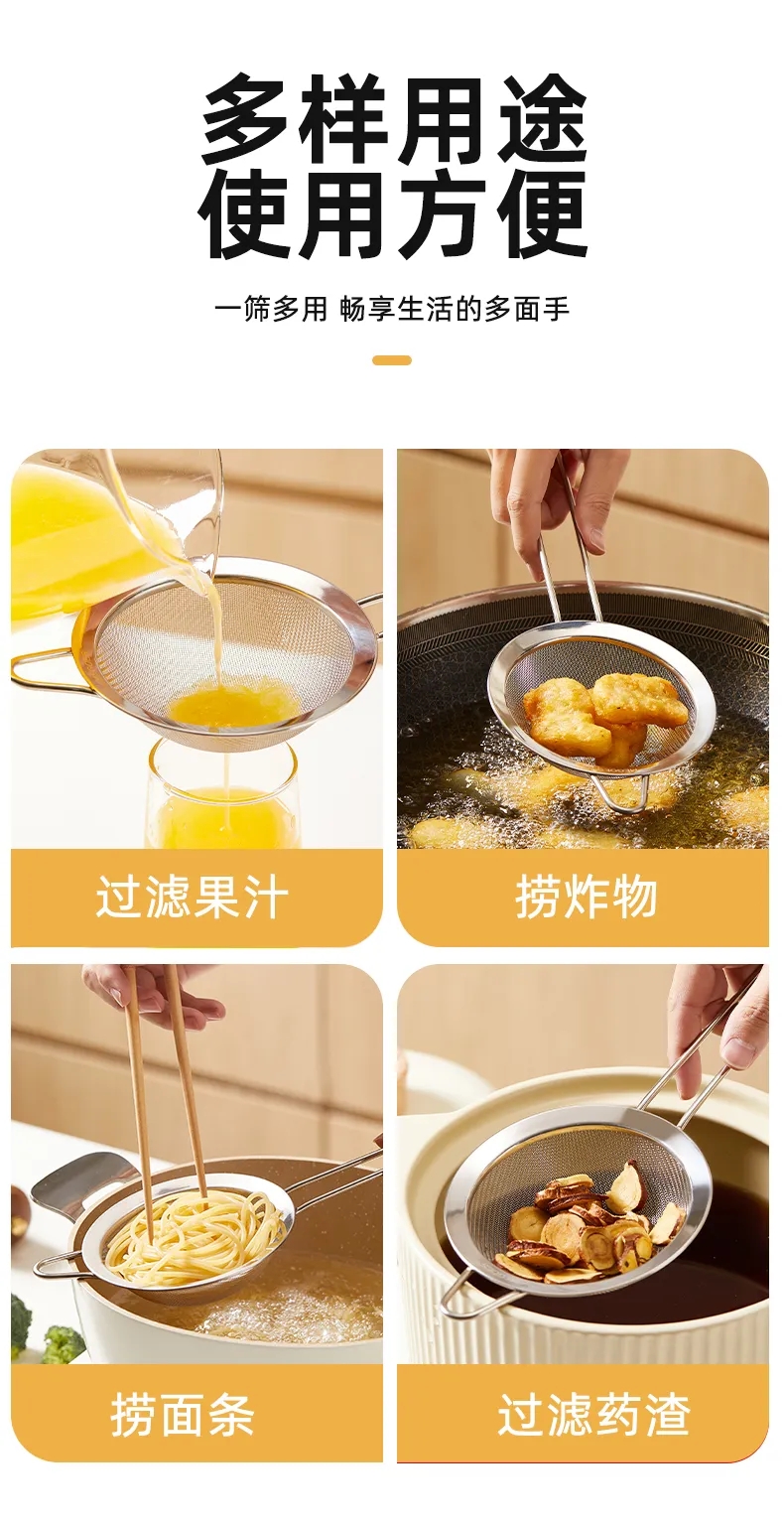 多样用途
使用方便

一筛多用 畅享生活的多面手

过滤果汁

捞炸物

捞面条

过滤药渣