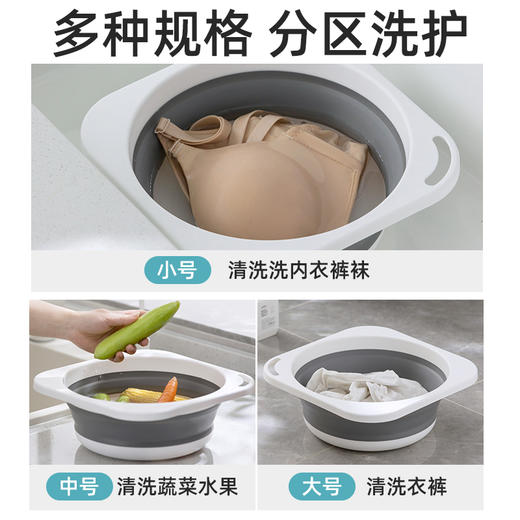 多种规格 分区洗护

小号 清洗洗内衣裤袜

中号 清洗蔬菜水果

大号 清洗衣裤