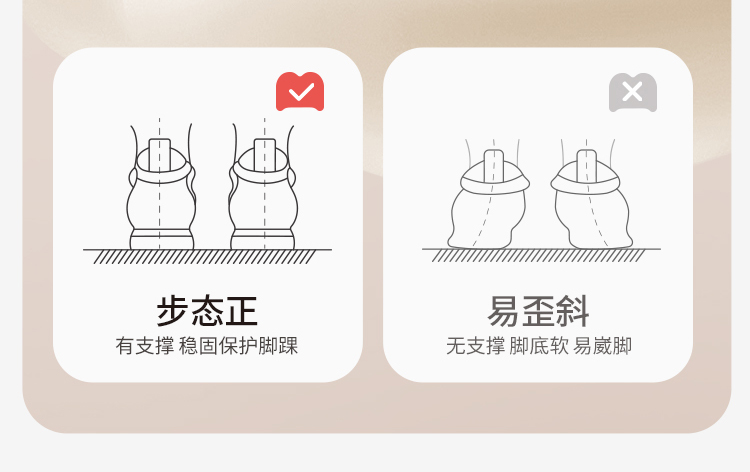 步态正
有支撑 稳固保护脚踝

易歪斜
无支撑 脚底软 易崴脚