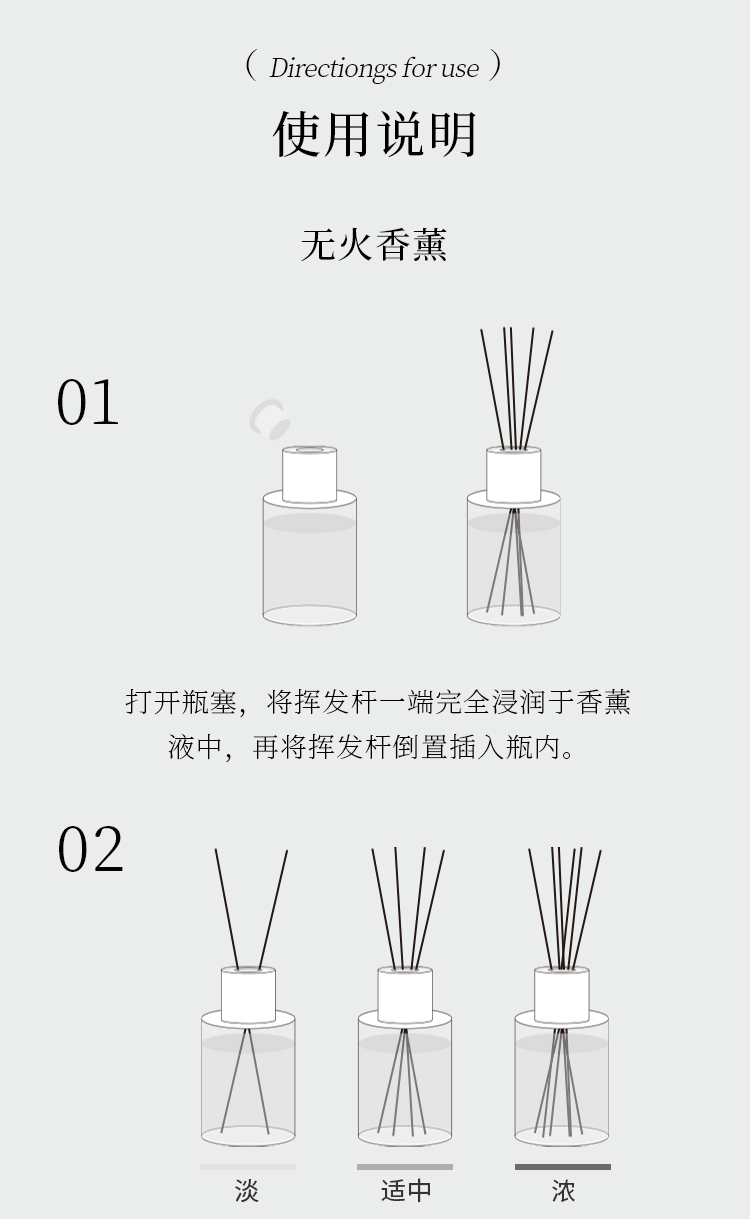 ( Directiongs for use )

使用说明

无火香薰

01

打开瓶塞，将挥发杆一端完全浸润于香薰液中，再将挥发杆倒置插入瓶内。

02

淡

适中

浓