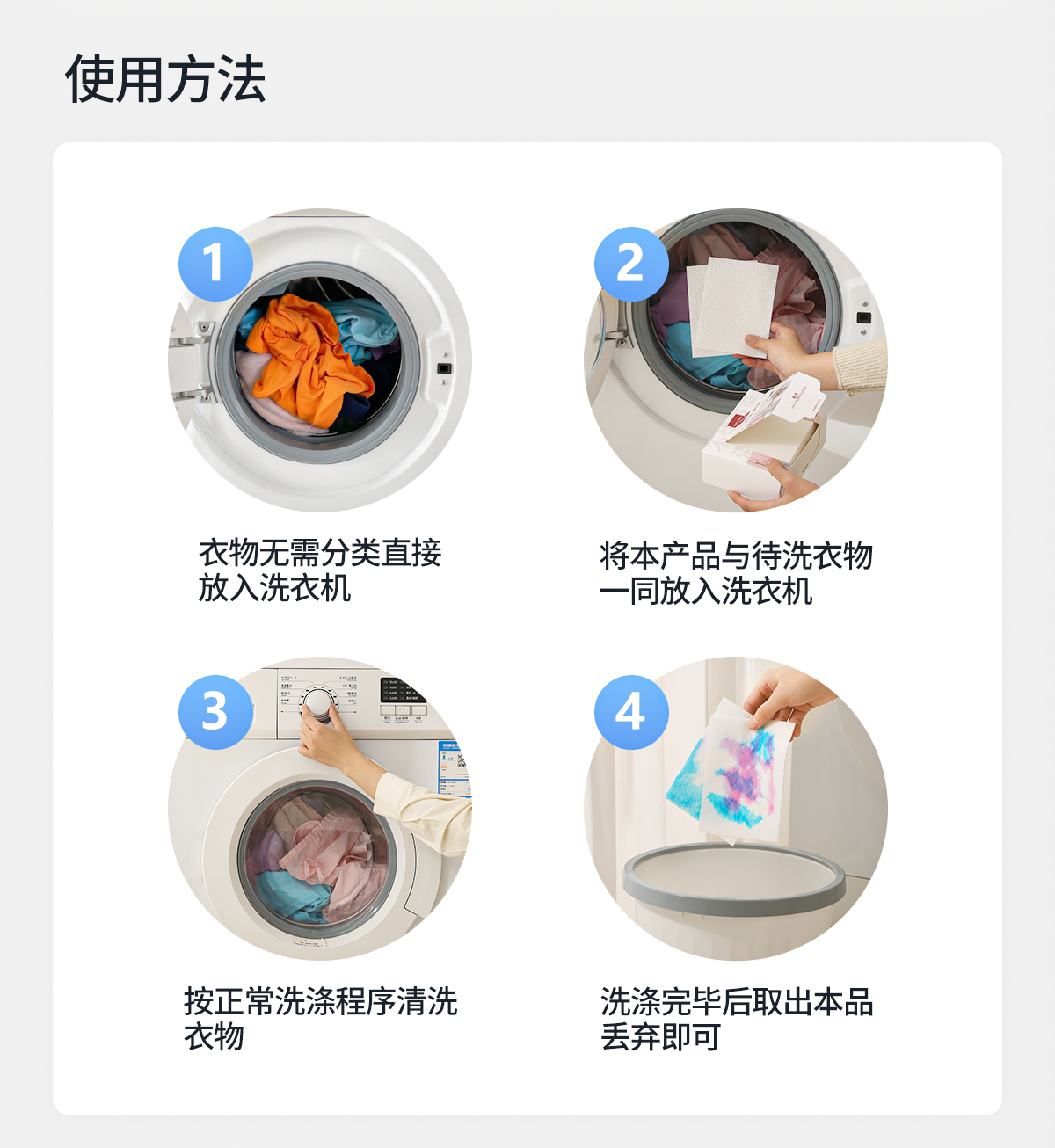 使用方法

1

衣物无需分类直接放入洗衣机

2

将本产品与待洗衣物一同放入洗衣机

3

按正常洗涤程序清洗衣物

4

洗涤完毕后取出本品丢弃即可