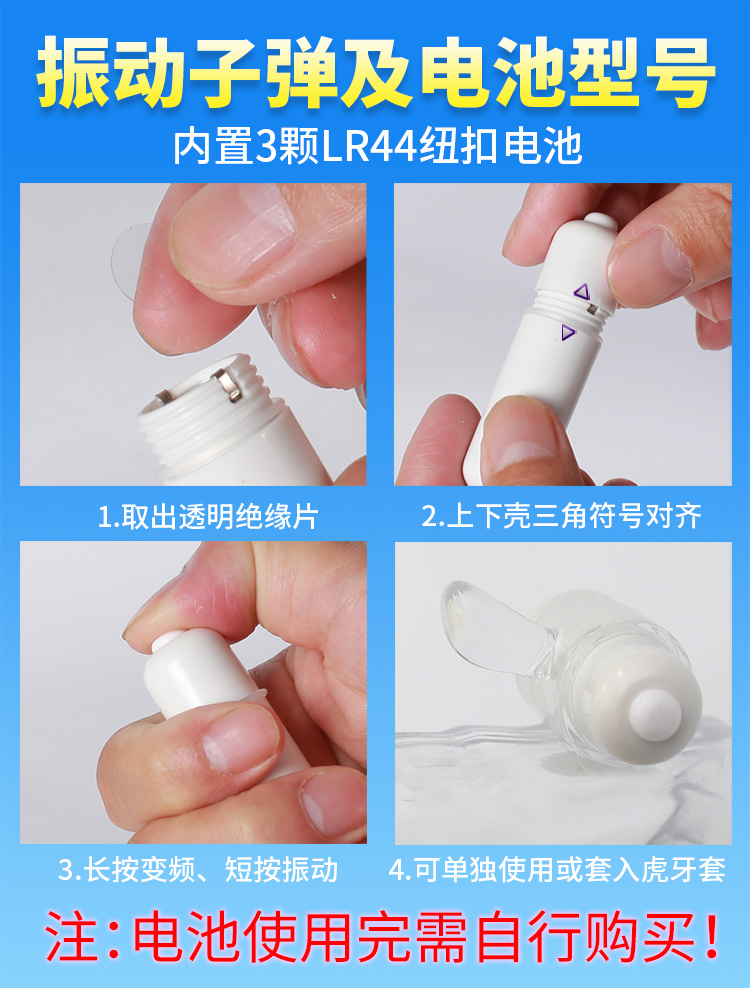 振动子弹及电池型号
内置3颗LR44纽扣电池

1.取出透明绝缘片

2.上下壳三角符号对齐

3.长按变频、短按振动

4.可单独使用或套入虎牙套

注：电池使用完需自行购买！