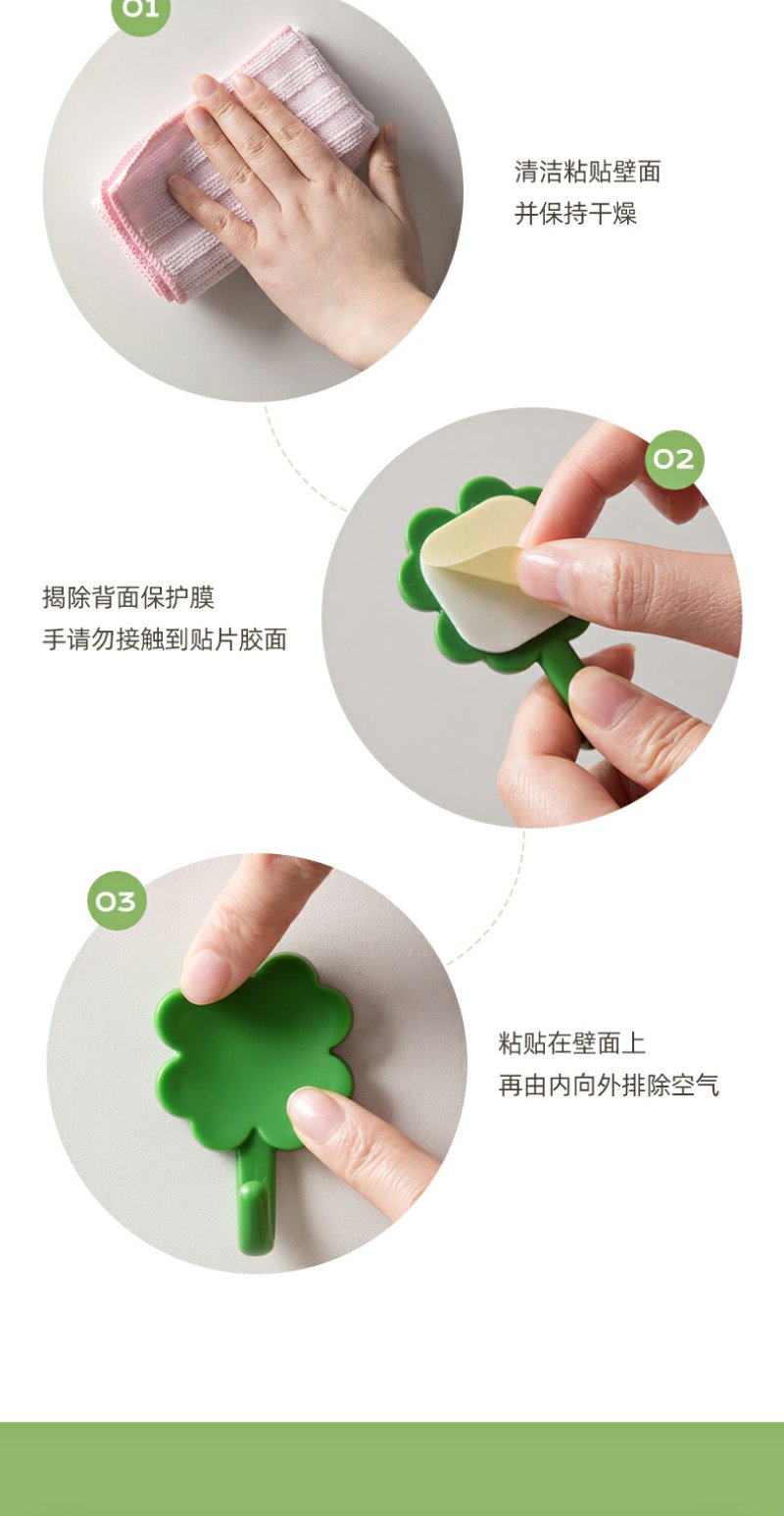 01

清洁粘贴壁面
并保持干燥

02

揭除背面保护膜
手请勿接触到贴片胶面

03

粘贴在壁面上
再由内向外排除空气