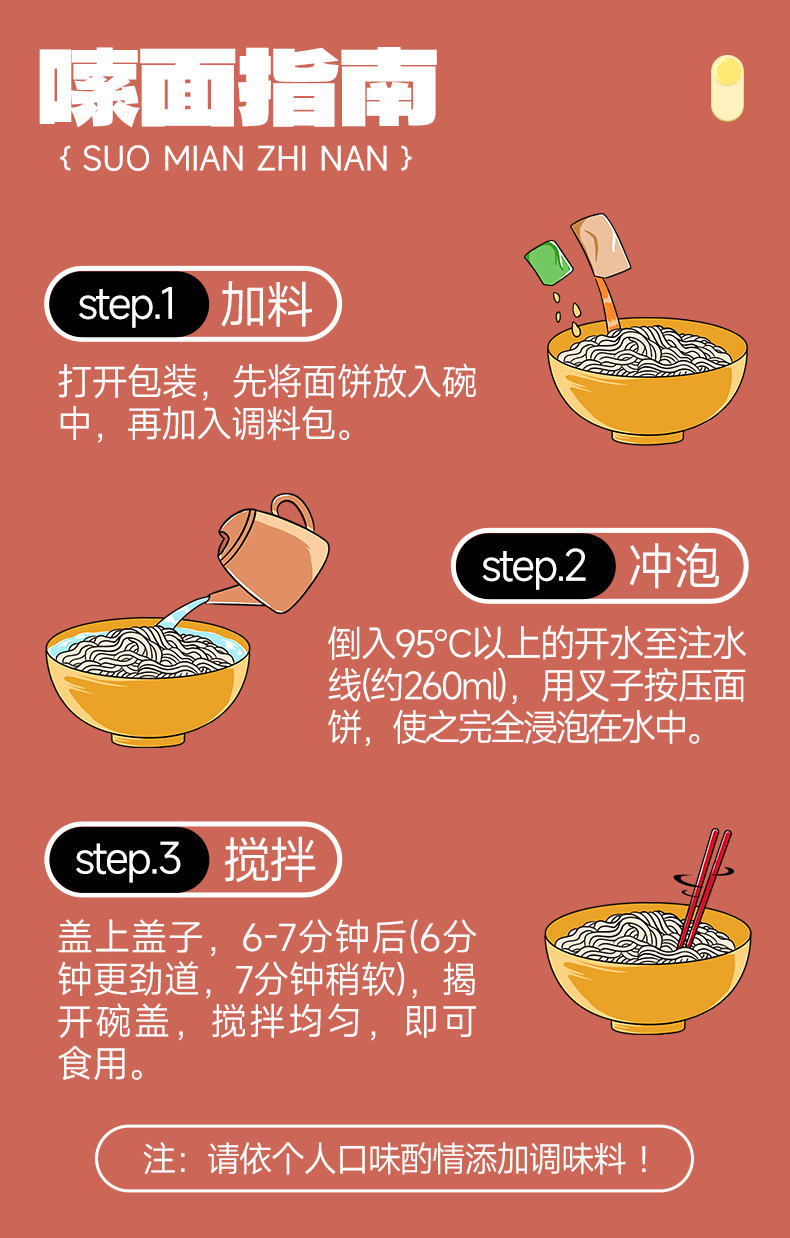 嗦面指南

{ SUO MIAN ZHI NAN }

step.1 加料

打开包装，先将面饼放入碗中，再加入调料包。

step.2 冲泡

倒入95°C以上的开水至注水线(约260ml)，用叉子按压面饼，使之完全浸泡在水中。

step.3 搅拌

盖上盖子，6-7分钟后(6分钟更劲道，7分钟稍软)，揭开碗盖，搅拌均匀，即可食用。

注：请依个人口味酌情添加调味料！