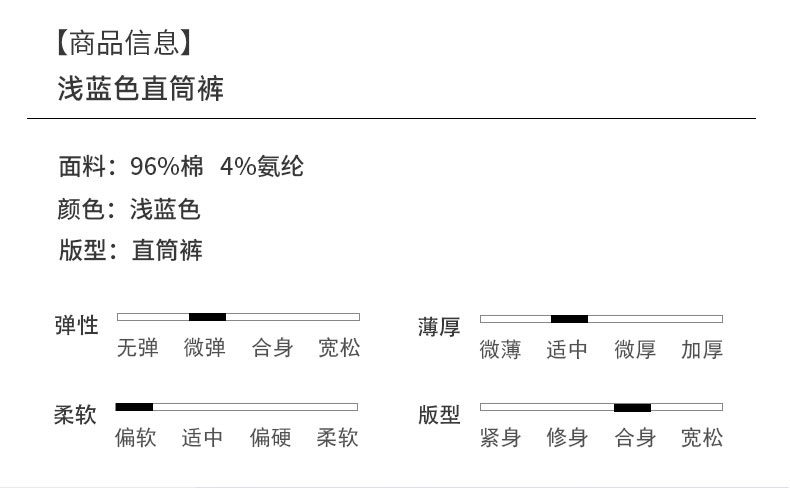 【商品信息】
浅蓝色直筒裤

面料：96%棉 4%氨纶
颜色：浅蓝色
版型：直筒裤

弹性
无弹 微弹 合身 宽松

柔软
偏软 适中 偏硬 柔软

薄厚
微薄 适中 微厚 加厚

版型
紧身 修身 合身 宽松