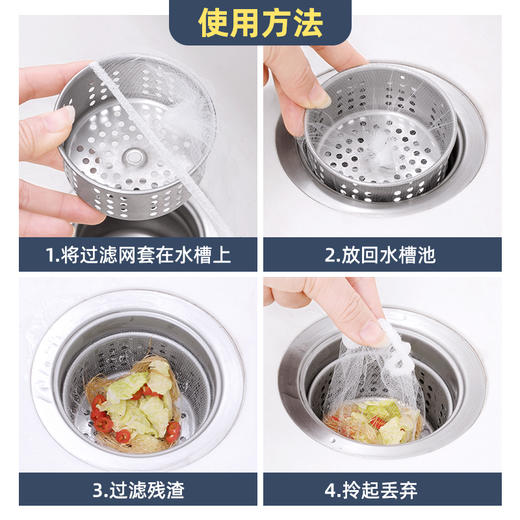 使用方法

1.将过滤网套在水槽上

2.放回水槽池

3.过滤残渣

4.拎起丢弃