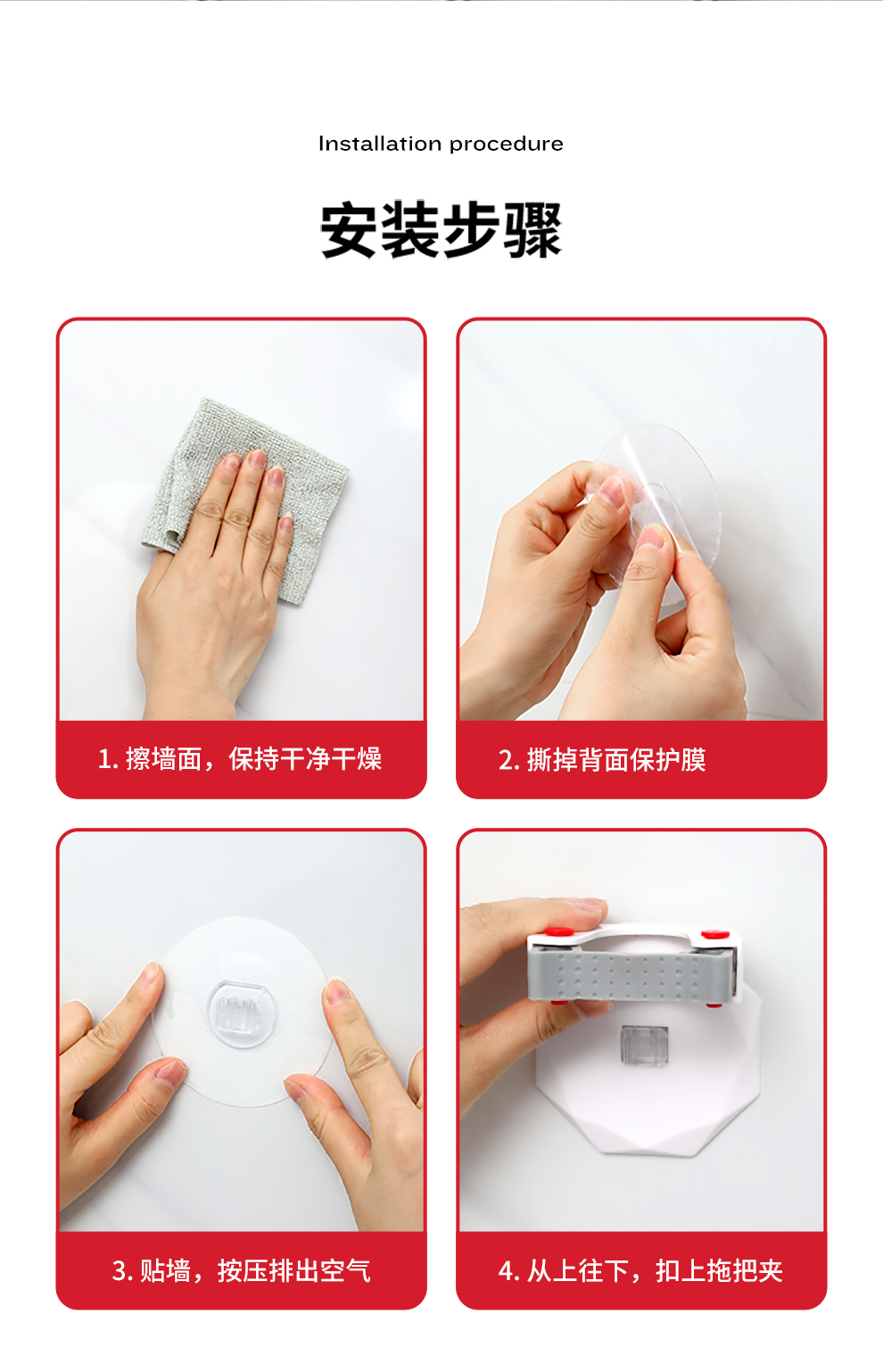 Installation procedure

安装步骤

1. 擦墙面，保持干净干燥

2. 撕掉背面保护膜

3. 贴墙，按压排出空气

4. 从上往下，扣上拖把夹