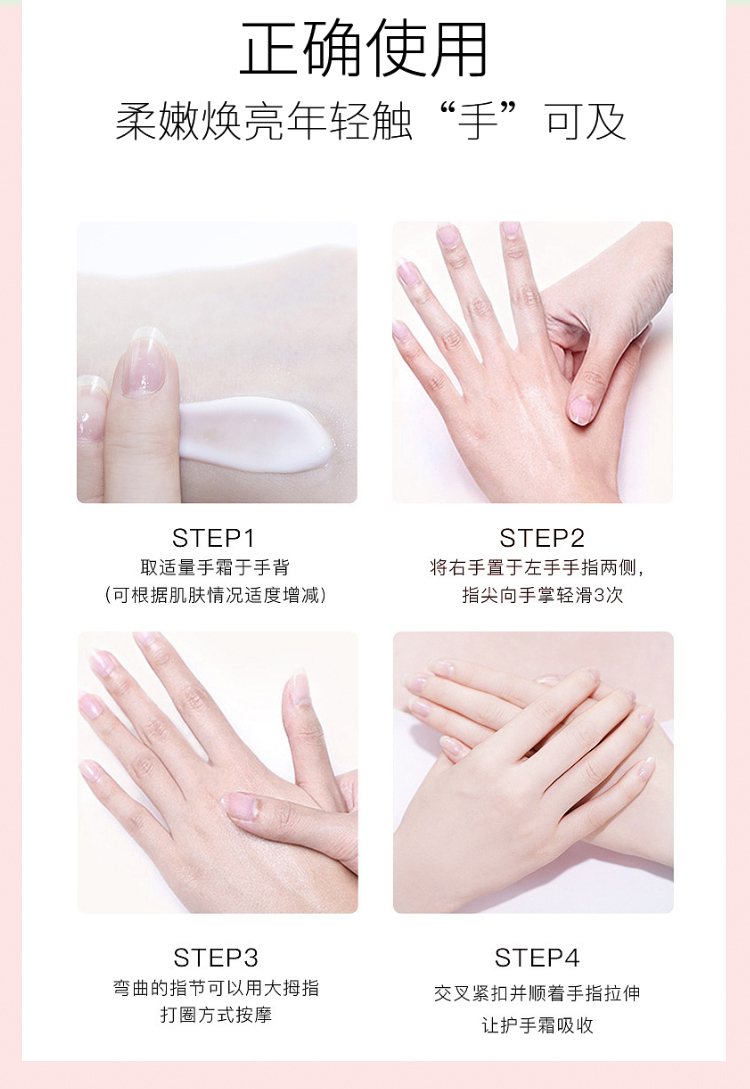 正确使用

柔嫩焕亮年轻触“手”可及

STEP1
取适量手霜于手背
（可根据肌肤情况适度增减）

STEP2
将右手置于左手手指两侧，
指尖向手掌轻滑3次

STEP3
弯曲的指节可以用大拇指
打圈方式按摩

STEP4
交叉紧扣并顺着手指拉伸
让护手霜吸收