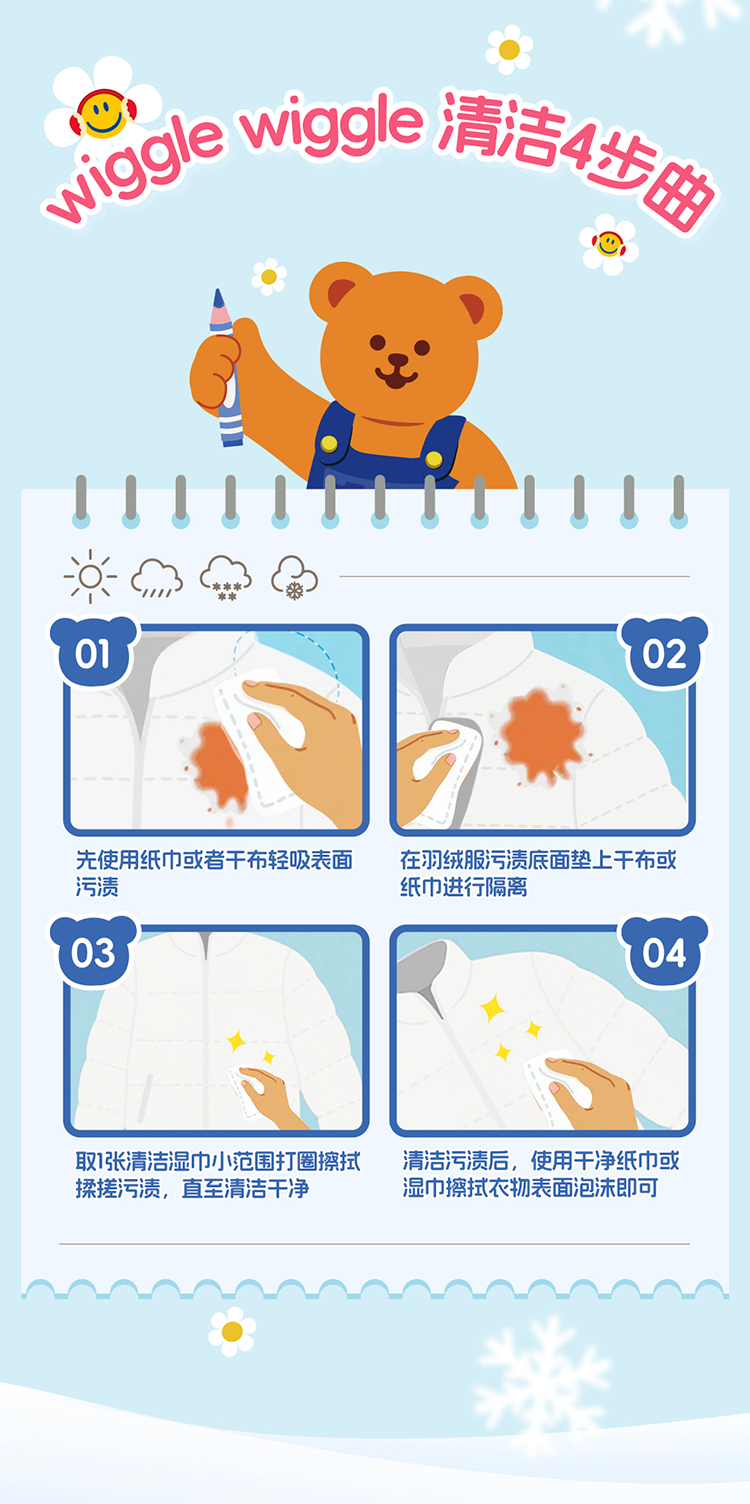 wiggle wiggle 清洁4步曲

01

先使用纸巾或者干布轻吸表面污渍

02

在羽绒服污渍底面垫上干布或纸巾进行隔离

03

取1张清洁湿巾小范围打圈擦拭揉搓污渍，直至清洁干净

04

清洁污渍后，使用干净纸巾或湿巾擦拭衣物表面泡沫即可