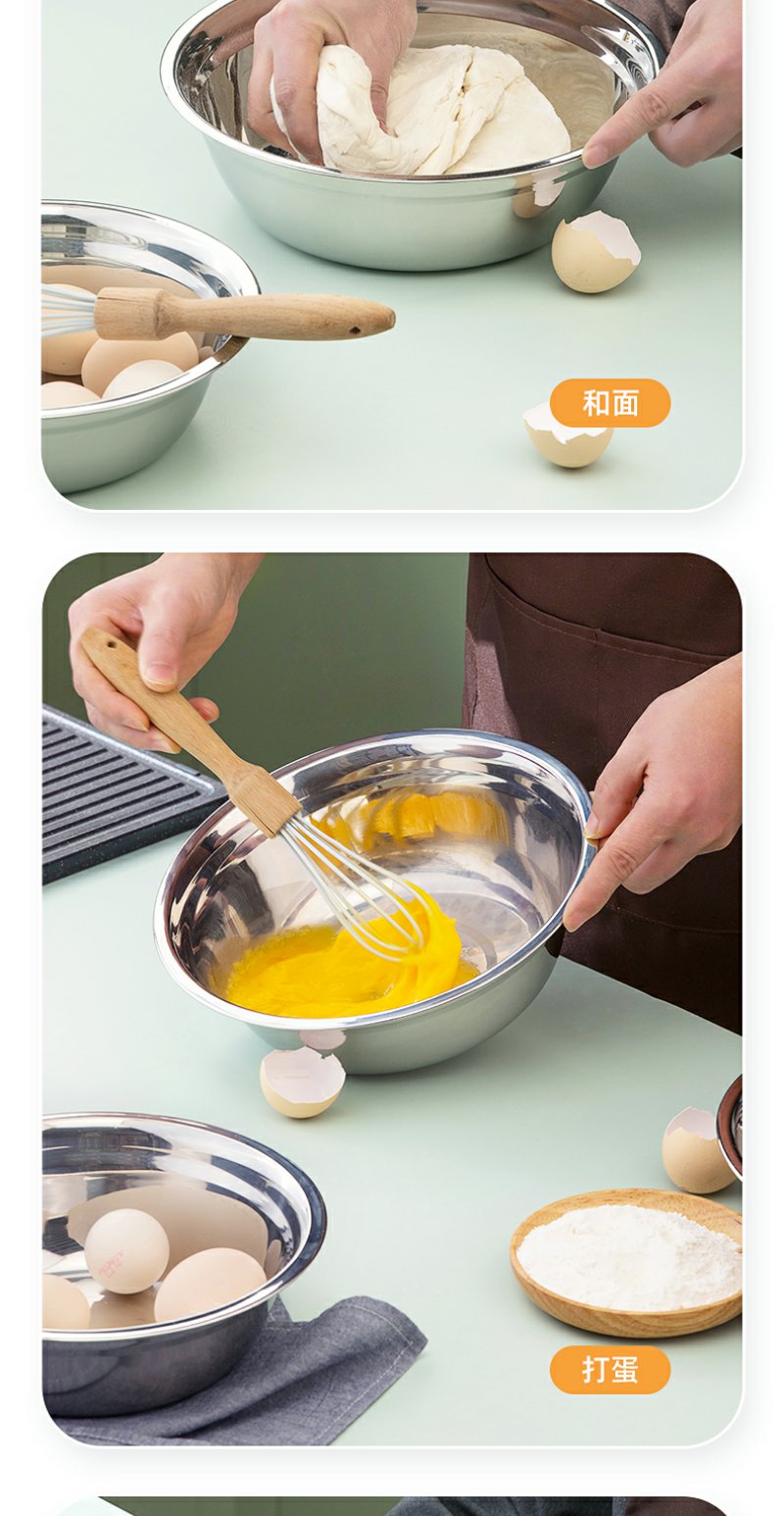 和面

打蛋