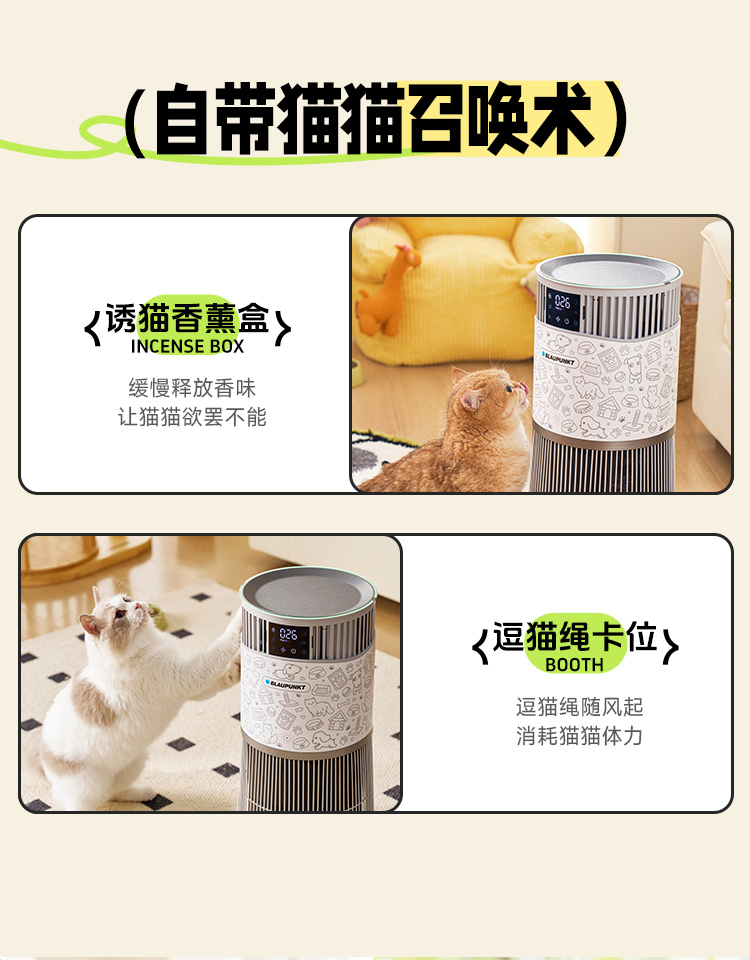 (自带猫猫召唤术)

{诱猫香薰盒}
INCENSE BOX

缓慢释放香味
让猫猫欲罢不能

026
BLAUPUNKT

026
BLAUPUNKT

{逗猫绳卡位}
BOOTH

逗猫绳随风起
消耗猫猫体力