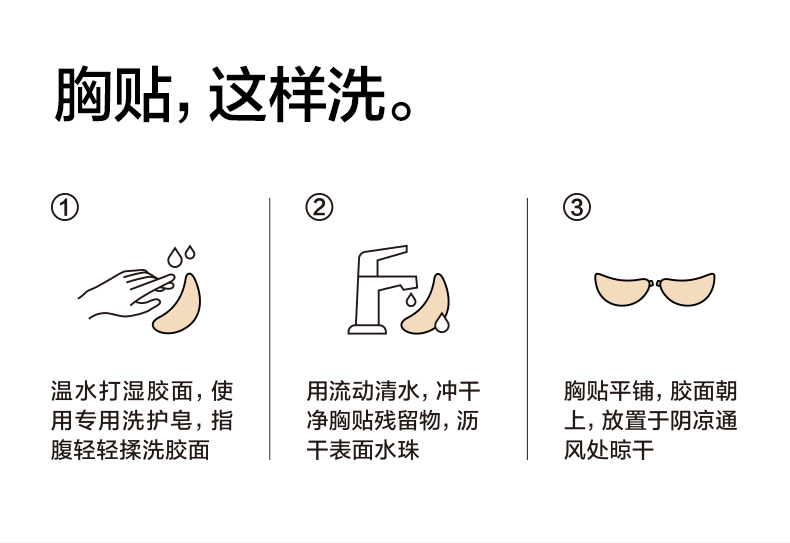 胸贴，这样洗。

①

温水打湿胶面，使用专用洗护皂，指腹轻轻揉洗胶面

②

用流动清水，冲干净胸贴残留物，沥干表面水珠

③

胸贴平铺，胶面朝上，放置于阴凉通风处晾干