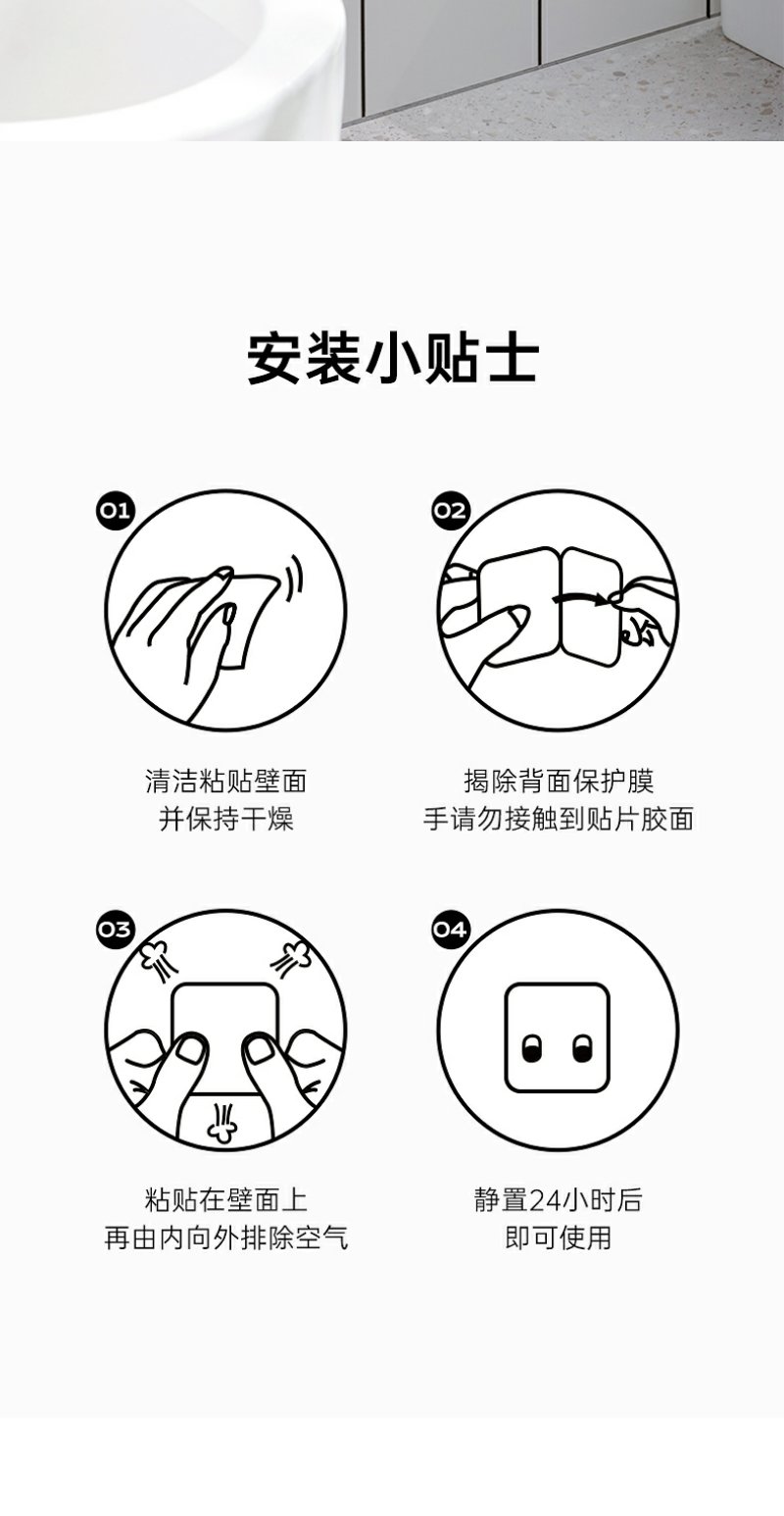 安装小贴士

01

清洁粘贴壁面
并保持干燥

02

揭除背面保护膜
手请勿接触到贴片胶面

03

粘贴在壁面上
再由内向外排除空气

04

静置24小时后
即可使用